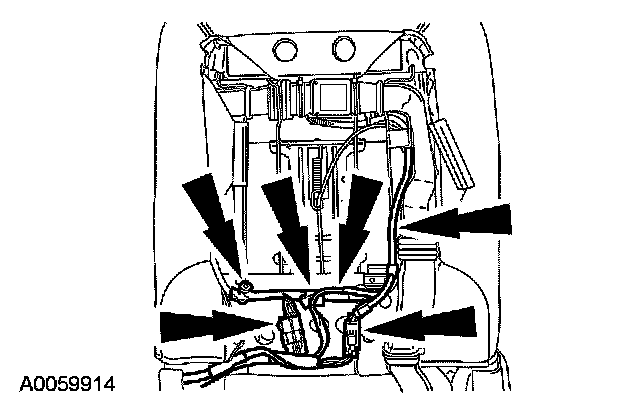 A0059914