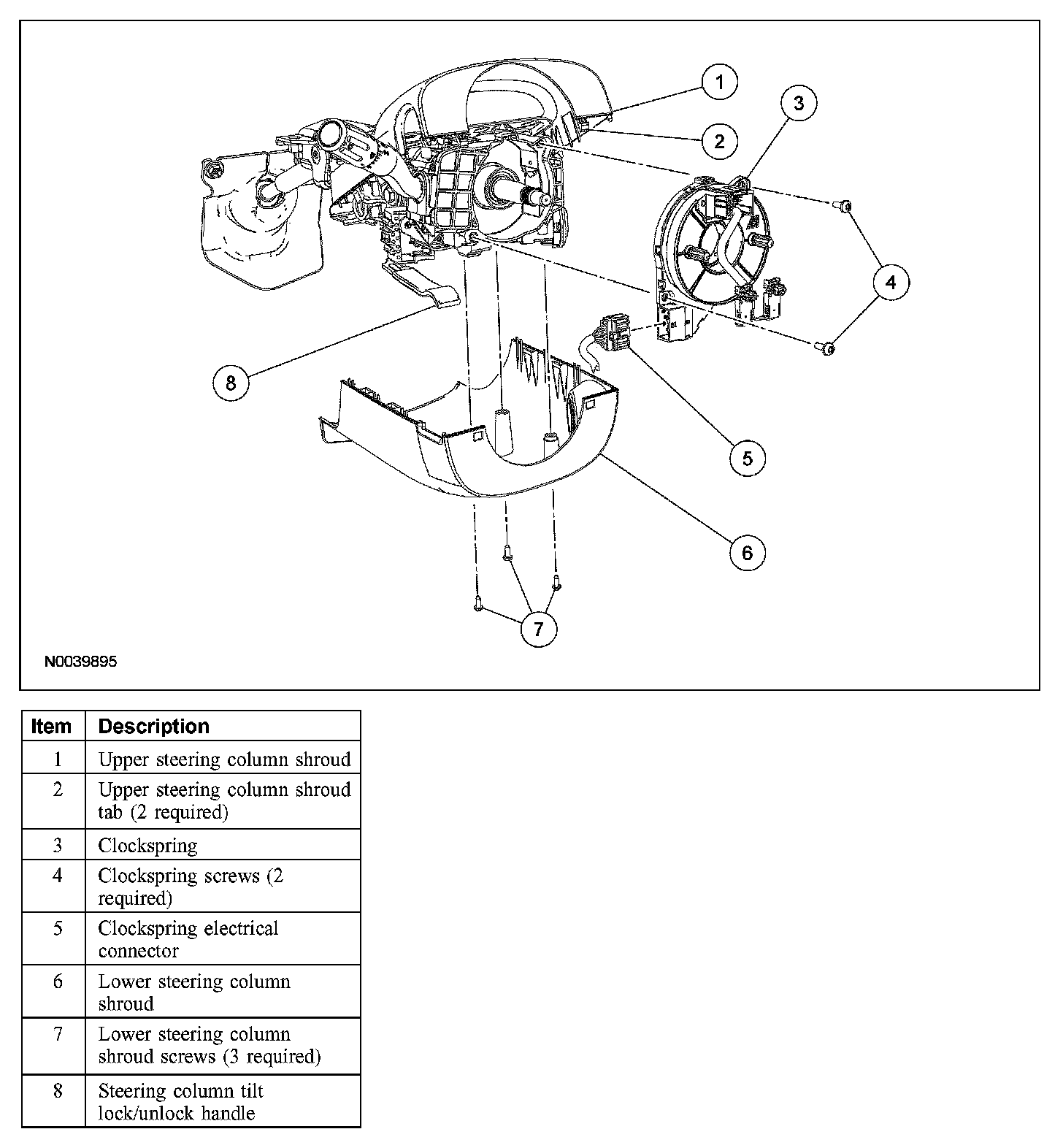 1
2
3
4
8
5
6
7
N0039895

| Item | Description |
|---|---|
| 1 | Upper steering column shroud |
| 2 | Upper steering column shroud tab (2 required) |
| 3 | Clockspring |
| 4 | Clockspring screws (2 required) |
| 5 | Clockspring electrical connector |
| 6 | Lower steering column shroud |
| 7 | Lower steering column shroud screws (3 required) |
| 8 | Steering column tilt lock/unlock handle |