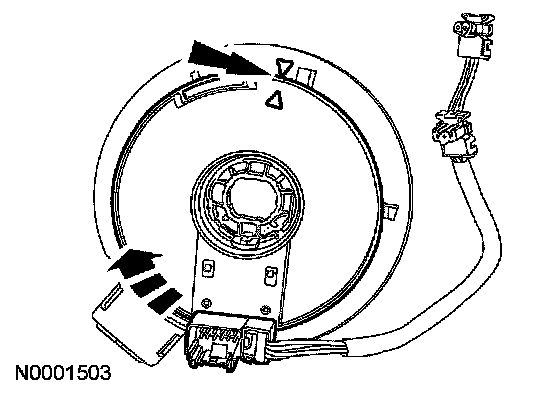 N0001503