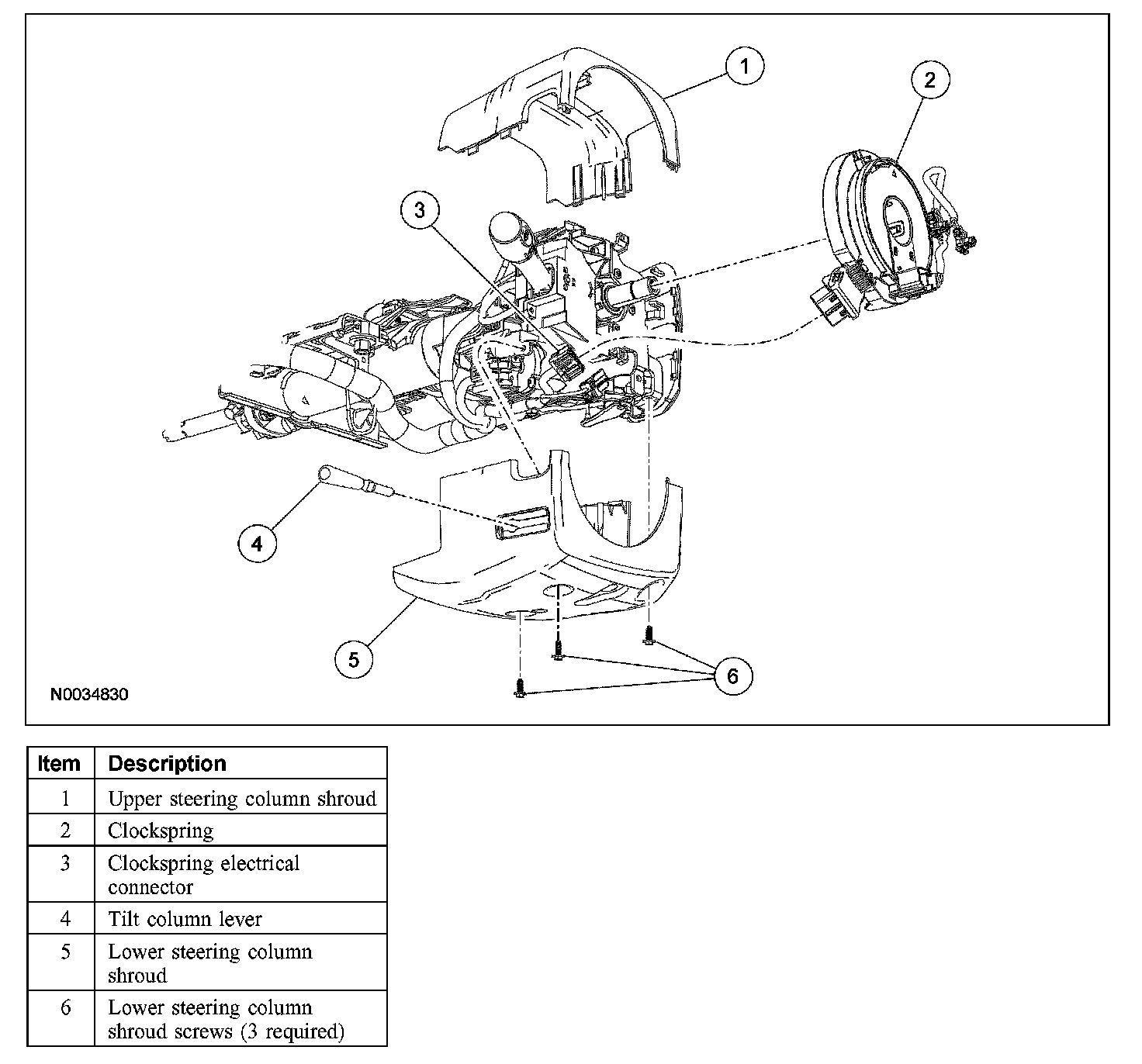 1
2
3
4
5
6
N0034830

| Item | Description |
|---|---|
| 1 | Upper steering column shroud |
| 2 | Clockspring |
| 3 | Clockspring electrical connector |
| 4 | Tilt column lever |
| 5 | Lower steering column shroud |
| 6 | Lower steering column shroud screws (3 required) |