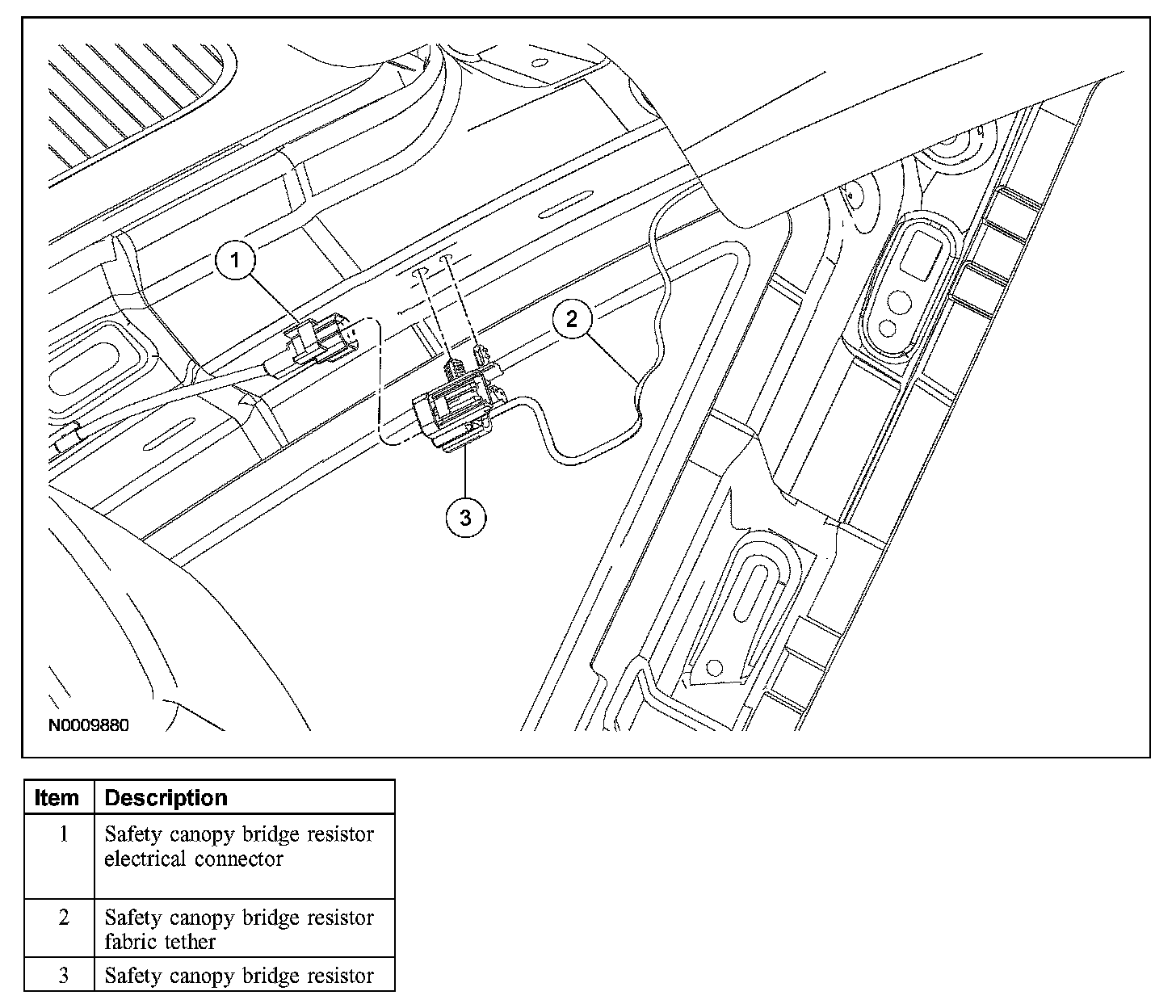 1

2

3

N0009880

| Item | Description |
|---|---|
| 1 | Safety canopy bridge resistor electrical connector |
| 2 | Safety canopy bridge resistor fabric tether |
| 3 | Safety canopy bridge resistor |