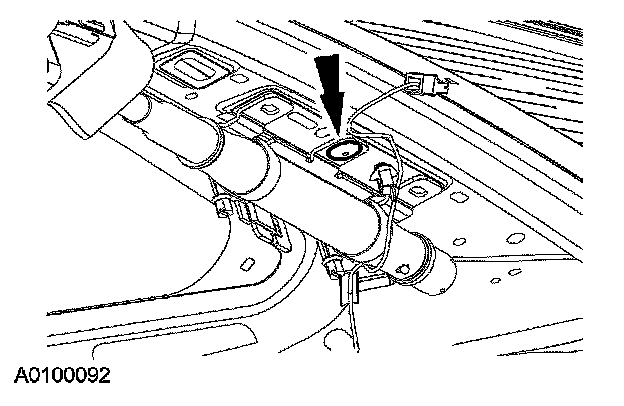 A0100092