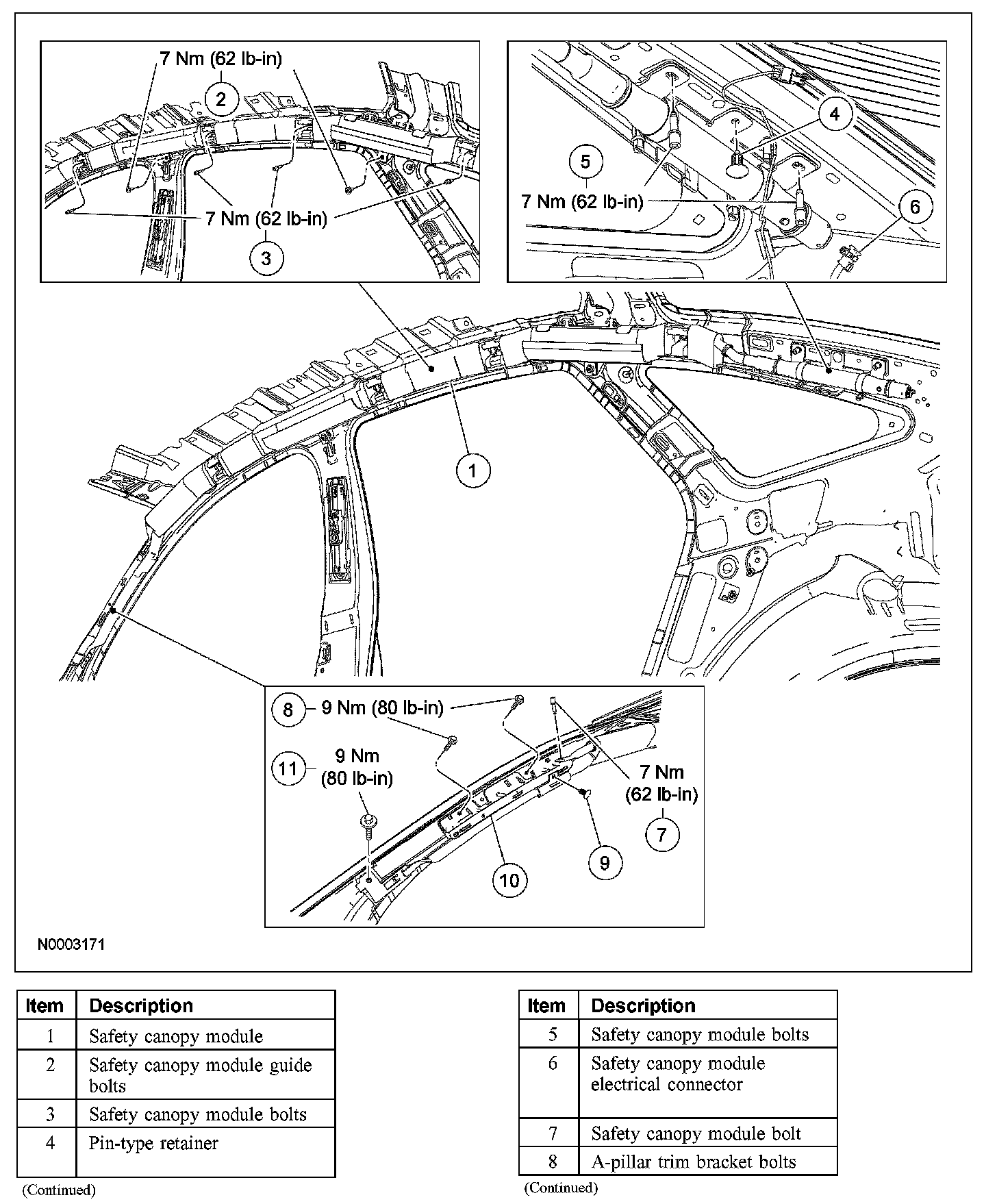 7 Nm (62 lb-in)
2
7 Nm (62 lb-in)
3
4
5
7 Nm (62 lb-in)
6
1
8
9 Nm (80 lb-in)
11
9 Nm
(80 lb-in)
7 Nm
(62 lb-in)
7
9
10
N0003171

| Item | Description |
|---|---|
| 1 | Safety canopy module |
| 2 | Safety canopy module guide bolts |
| 3 | Safety canopy module bolts |
| 4 | Pin-type retainer |

(Continued)

| Item | Description |
|---|---|
| 5 | Safety canopy module bolts |
| 6 | Safety canopy module electrical connector |
| 7 | Safety canopy module bolt |
| 8 | A-pillar trim bracket bolts |

(Continued)