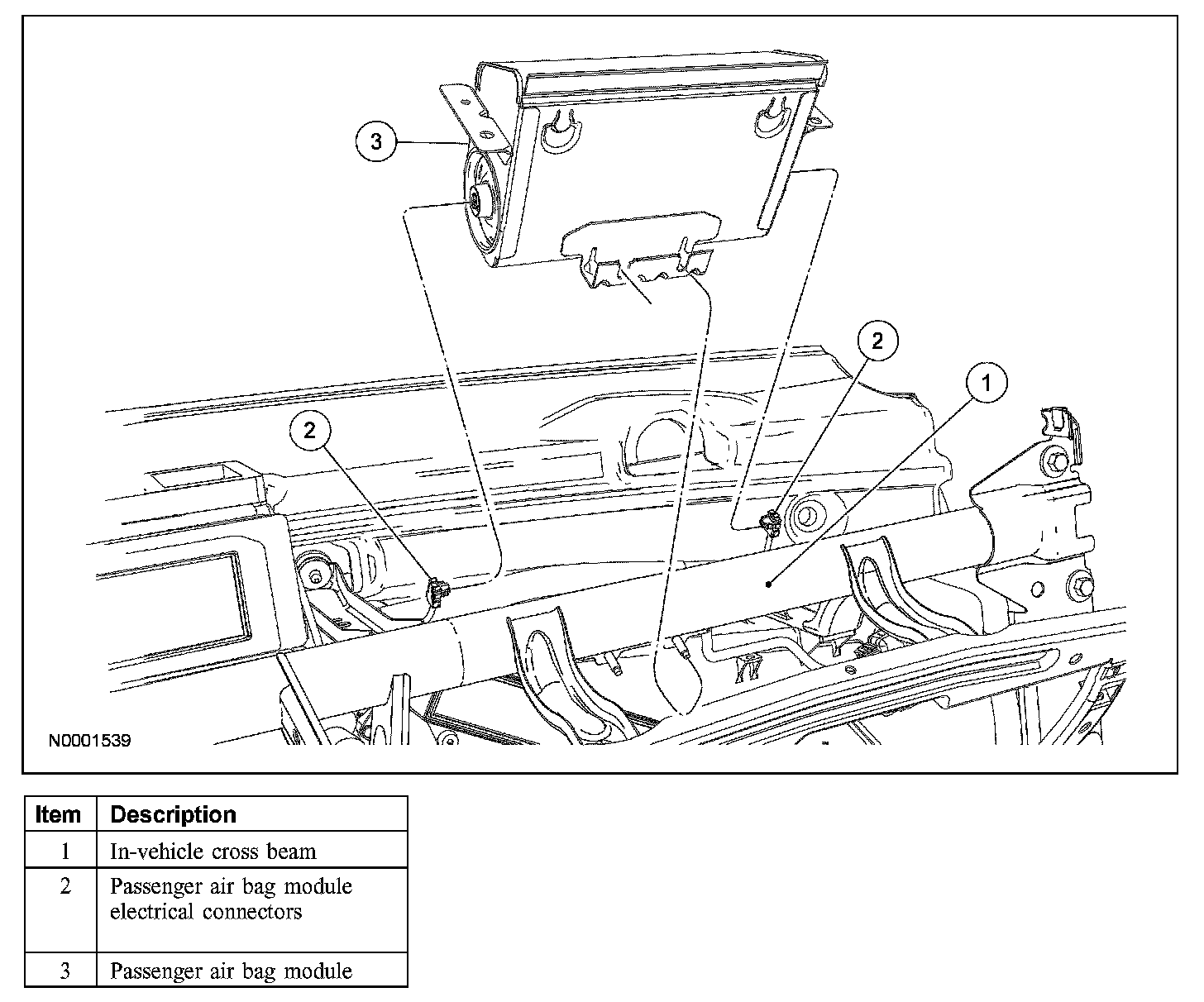 3

2

1

2

N0001539

| Item | Description |
|---|---|
| 1 | In-vehicle cross beam |
| 2 | Passenger air bag module electrical connectors |
| 3 | Passenger air bag module |