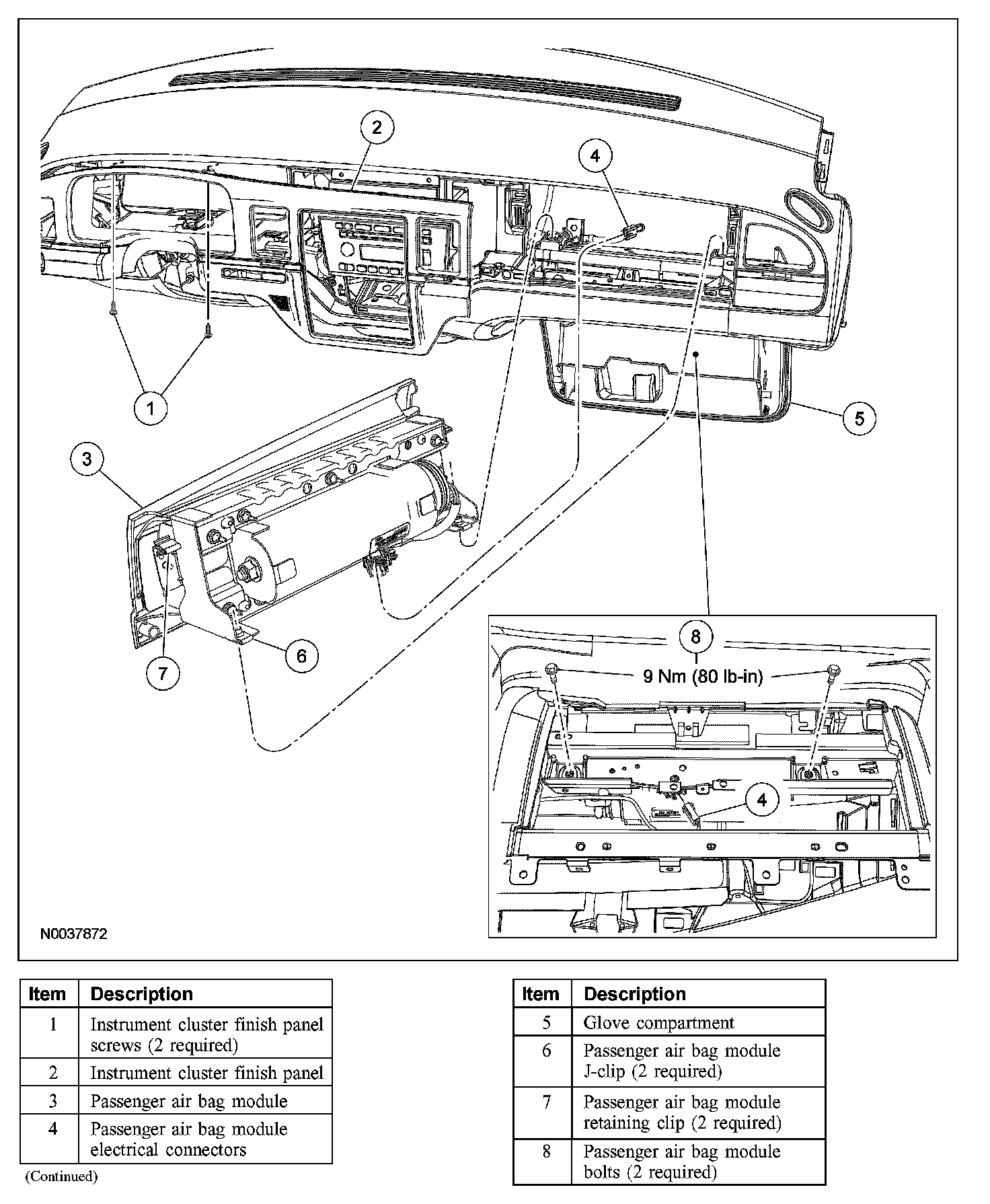 2

4

1

5

3

7

6

8

9 Nm (80 lb-in)

4

N0037872

| Item | Description |
|---|---|
| 1 | Instrument cluster finish panel screws (2 required) |
| 2 | Instrument cluster finish panel |
| 3 | Passenger air bag module |
| 4 | Passenger air bag module electrical connectors |

(Continued)

| Item | Description |
|---|---|
| 5 | Glove compartment |
| 6 | Passenger air bag module J-clip (2 required) |
| 7 | Passenger air bag module retaining clip (2 required) |
| 8 | Passenger air bag module bolts (2 required) |