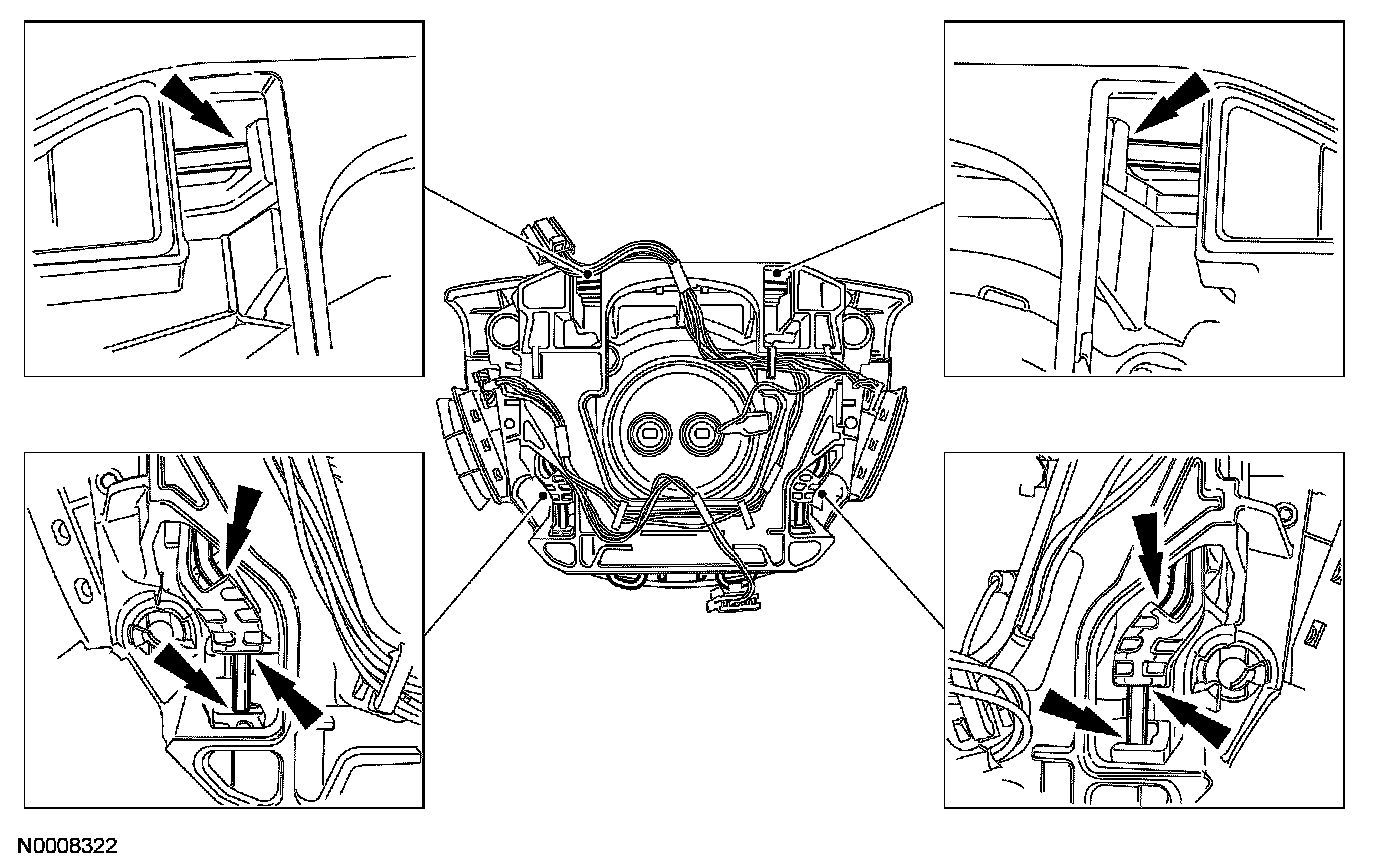 N0008322