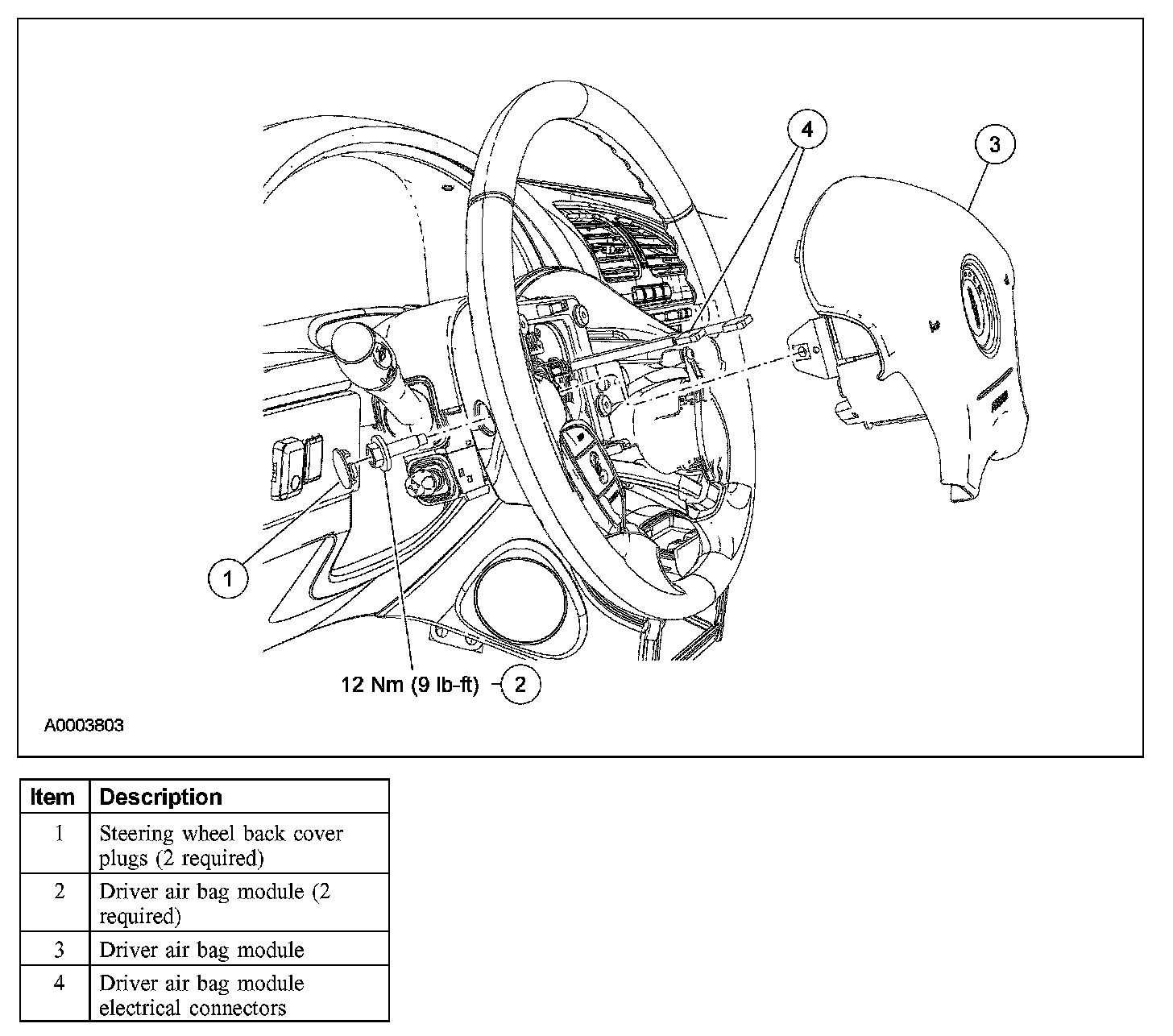 4

3

1

12 Nm (9 lb-ft) 2

A0003803

| Item | Description |
|---|---|
| 1 | Steering wheel back cover plugs (2 required) |
| 2 | Driver air bag module (2 required) |
| 3 | Driver air bag module |
| 4 | Driver air bag module electrical connectors |