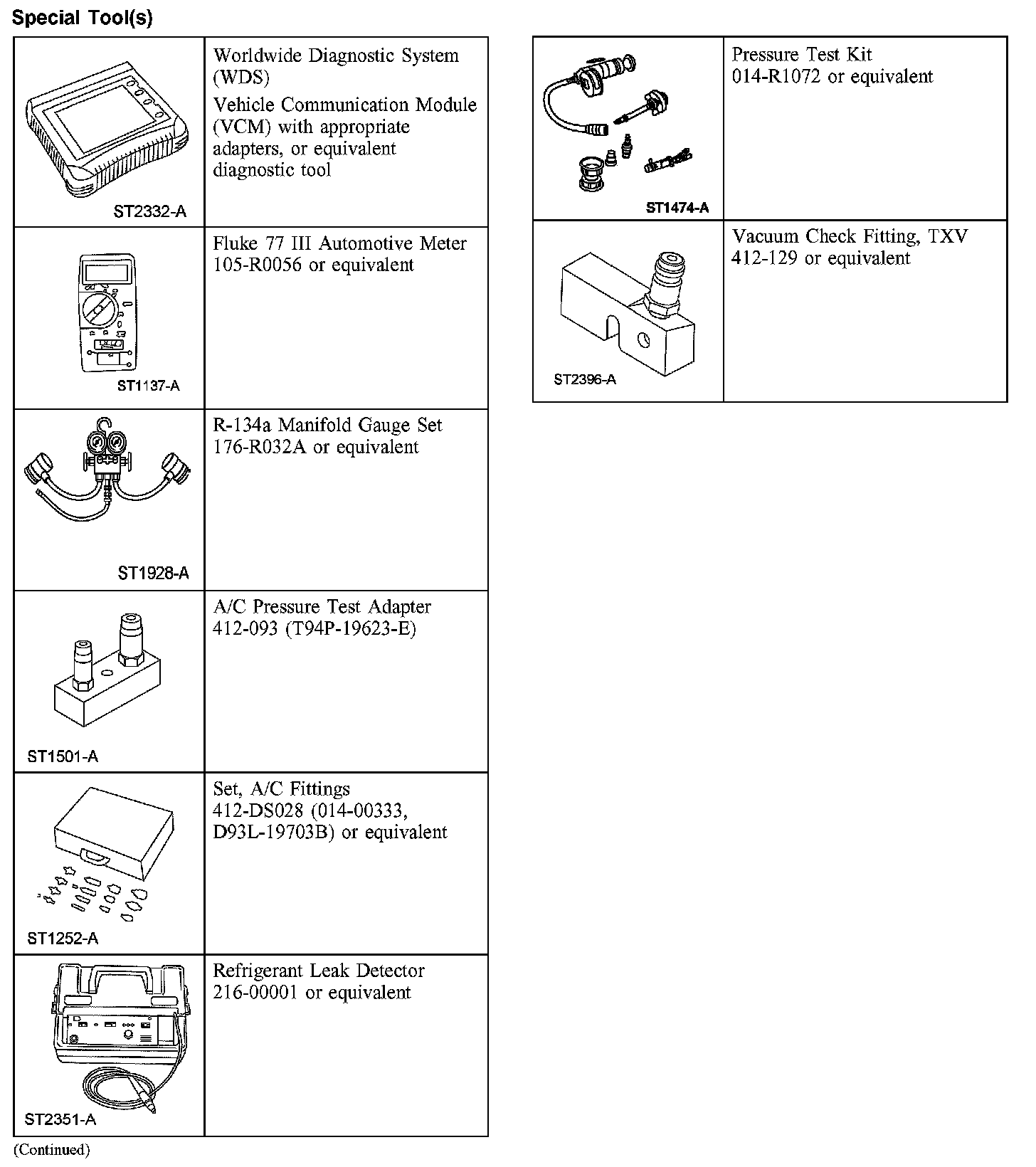 Special Tool(s)

| | |
|---|---|
| ST2332-A | Worldwide Diagnostic System (WDS) Vehicle Communication Module (VCM) with appropriate adapters, or equivalent diagnostic tool |
| ST1137-A | Fluke 77 III Automotive Meter 105-R0056 or equivalent |
| ST1928-A | R-134a Manifold Gauge Set 176-R032A or equivalent |
| ST1501-A | A/C Pressure Test Adapter 412-093 (T94P-19623-E) |
| ST1252-A | Set, A/C Fittings 412-DS028 (014-00333, D93L-19703B) or equivalent |
| ST2351-A | Refrigerant Leak Detector 216-00001 or equivalent |

(Continued)

| | |
|---|---|
| ST1474-A | Pressure Test Kit 014-R1072 or equivalent |
| ST2396-A | Vacuum Check Fitting, TXV 412-129 or equivalent |