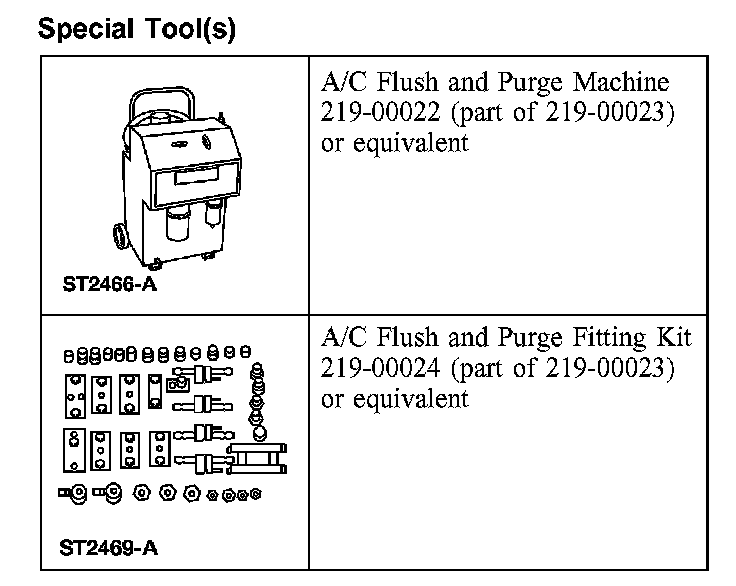 Special Tool(s)

| | |
|---|---|
| ST2466-A | A/C Flush and Purge Machine 219-00022 (part of 219-00023) or equivalent |
| ST2469-A | A/C Flush and Purge Fitting Kit 219-00024 (part of 219-00023) or equivalent |