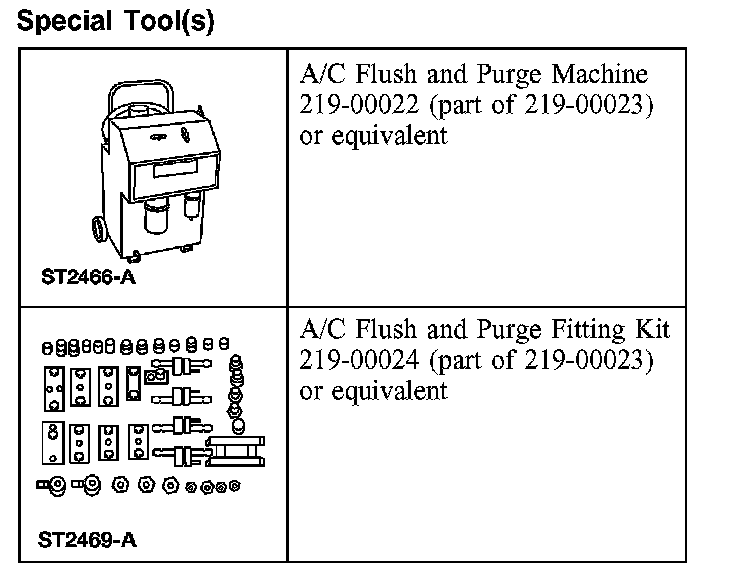 Special Tool(s)

| | |
|---|---|
| ST2466-A | A/C Flush and Purge Machine 219-00022 (part of 219-00023) or equivalent |
| ST2469-A | A/C Flush and Purge Fitting Kit 219-00024 (part of 219-00023) or equivalent |