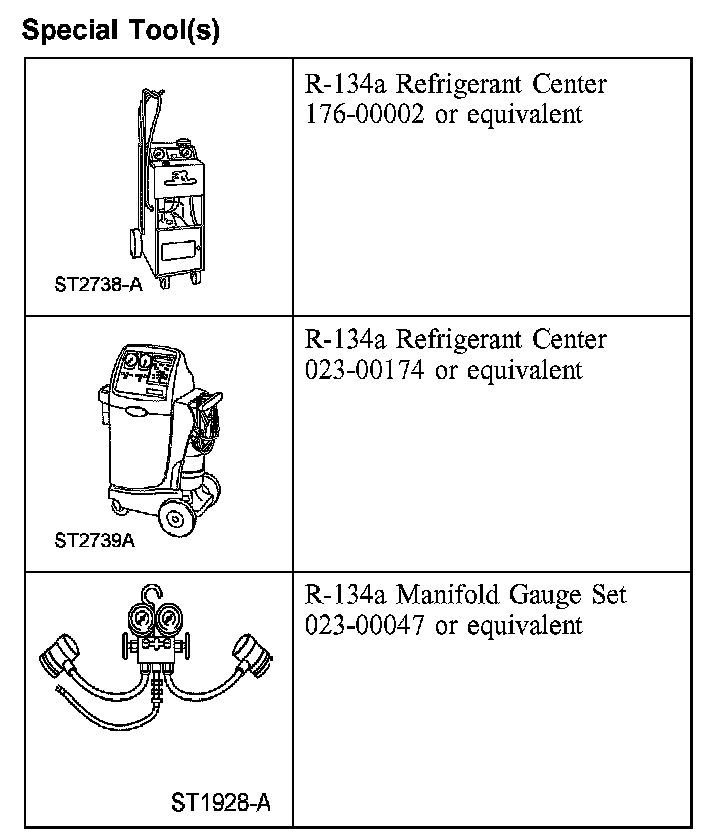 Special Tool(s)

| | |
|---|---|
| ST2738-A | R-134a Refrigerant Center 176-00002 or equivalent |
| ST2739A | R-134a Refrigerant Center 023-00174 or equivalent |
| ST1928-A | R-134a Manifold Gauge Set 023-00047 or equivalent |