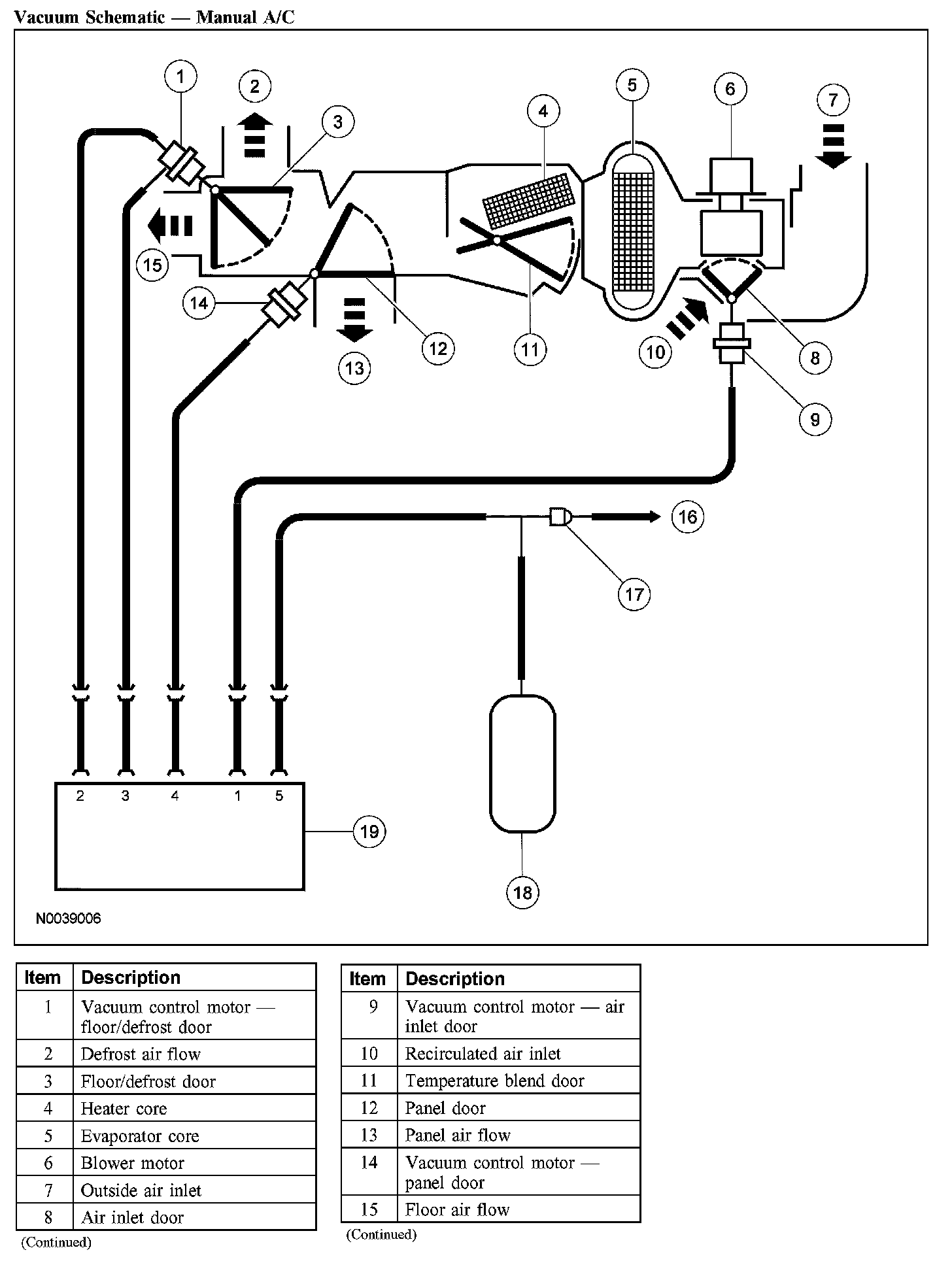 Vacuum Schematic — Manual A/C

1
2
3
4
5
6
7
15
14
13
12
11
10
8
9
16
17
2 3 4 1 5
19
18
N0039006

| Item | Description |
|---|---|
| 1 | Vacuum control motor — floor/defrost door |
| 2 | Defrost air flow |
| 3 | Floor/defrost door |
| 4 | Heater core |
| 5 | Evaporator core |
| 6 | Blower motor |
| 7 | Outside air inlet |
| 8 | Air inlet door |

(Continued)

| Item | Description |
|---|---|
| 9 | Vacuum control motor — air inlet door |
| 10 | Recirculated air inlet |
| 11 | Temperature blend door |
| 12 | Panel door |
| 13 | Panel air flow |
| 14 | Vacuum control motor — panel door |
| 15 | Floor air flow |

(Continued)