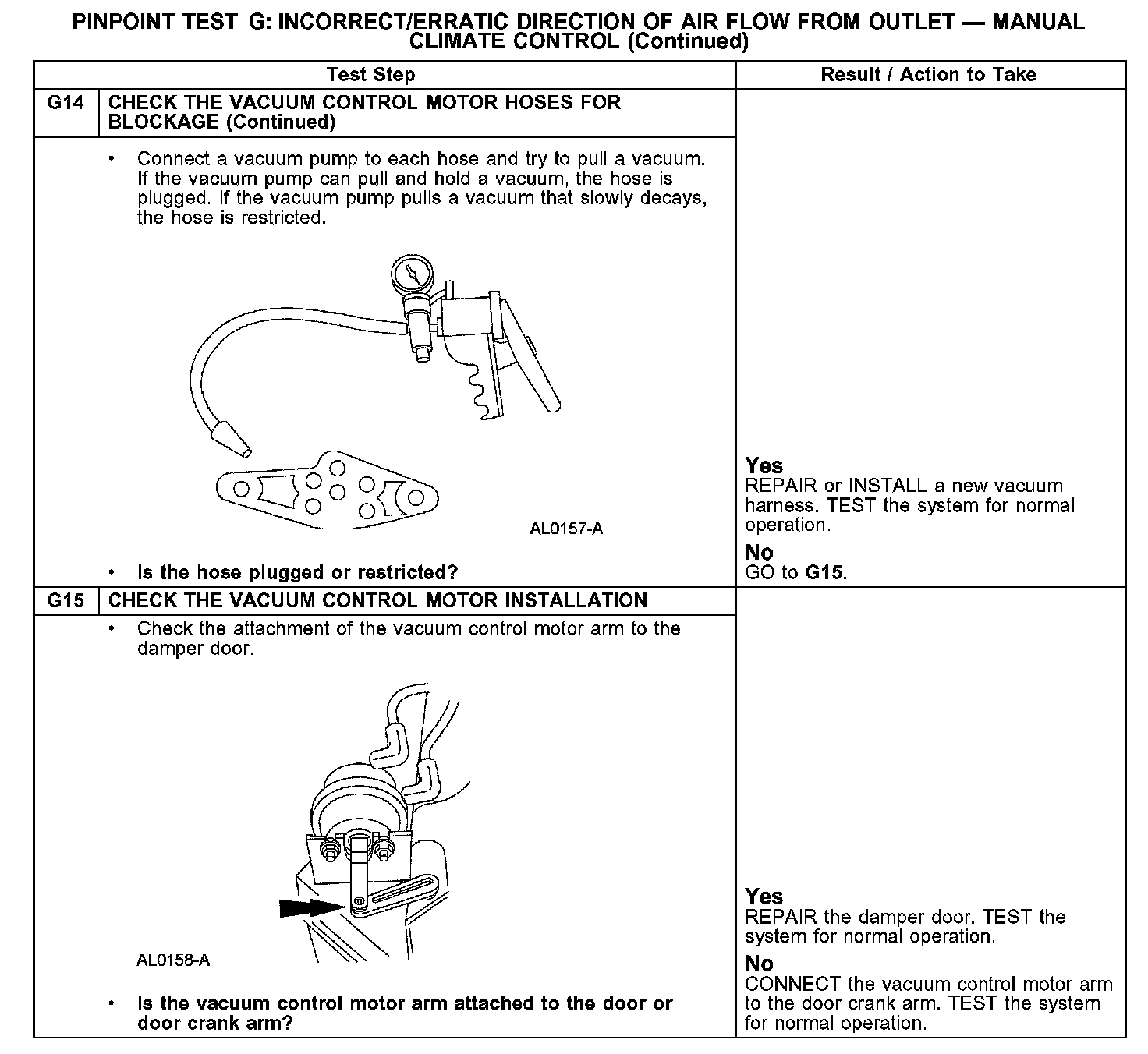 PINPOINT TEST G: INCORRECT/ERRATIC DIRECTION OF AIR FLOW FROM OUTLET — MANUAL CLIMATE CONTROL (Continued)

| | Test Step | Result / Action to Take |
|---|---|---|
| G14 | CHECK THE VACUUM CONTROL MOTOR HOSES FOR BLOCKAGE (Continued) | |
| | • Connect a vacuum pump to each hose and try to pull a vacuum. If the vacuum pump can pull and hold a vacuum, the hose is plugged. If the vacuum pump pulls a vacuum that slowly decays, the hose is restricted. AL0157-A • Is the hose plugged or restricted? | Yes REPAIR or INSTALL a new vacuum harness. TEST the system for normal operation. No GO to G15. |
| G15 | CHECK THE VACUUM CONTROL MOTOR INSTALLATION | |
| | • Check the attachment of the vacuum control motor arm to the damper door. AL0158-A • Is the vacuum control motor arm attached to the door or door crank arm? | Yes REPAIR the damper door. TEST the system for normal operation. No CONNECT the vacuum control motor arm to the door crank arm. TEST the system for normal operation. |