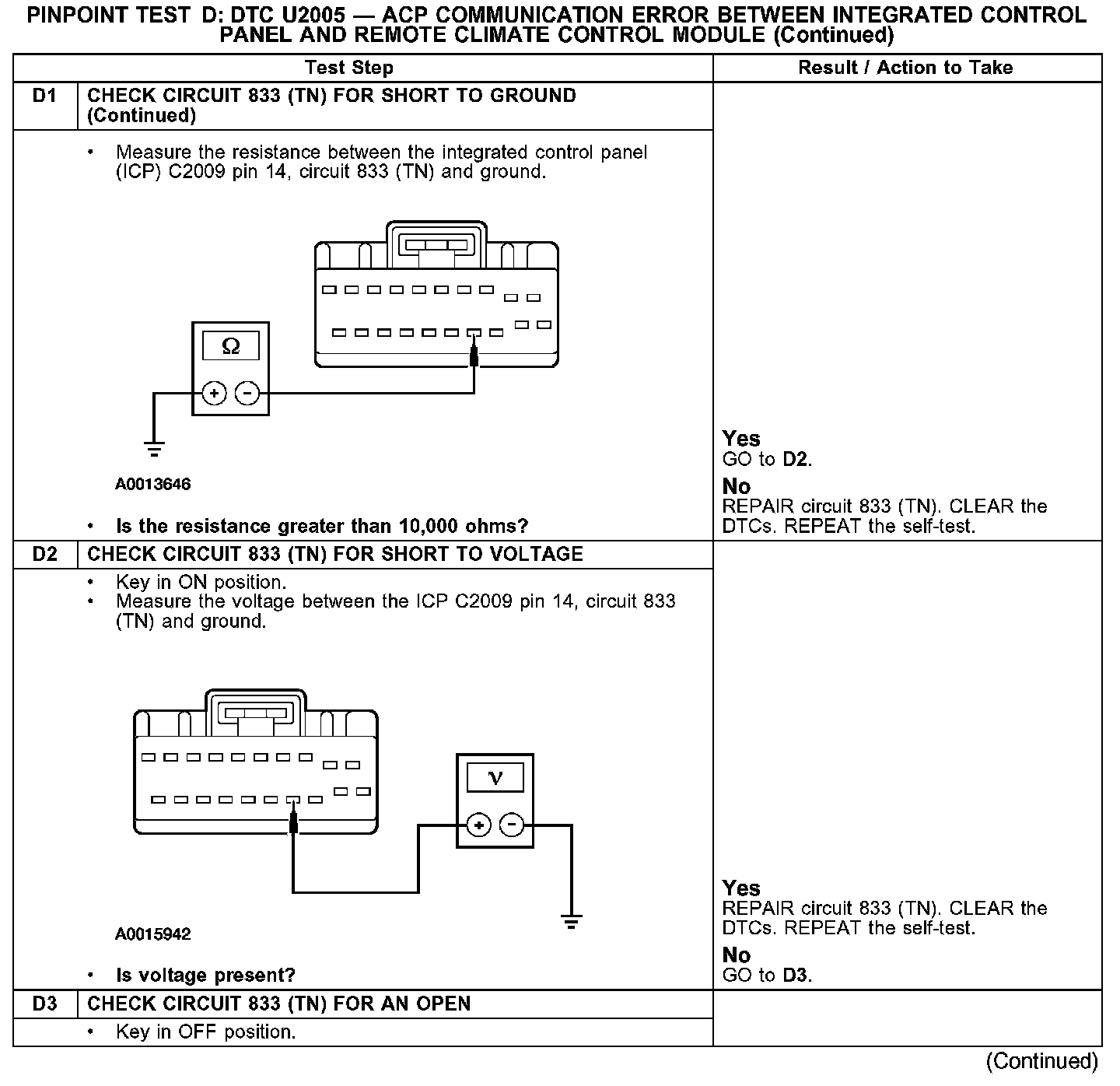 PINPOINT TEST D: DTC U2005 — ACP COMMUNICATION ERROR BETWEEN INTEGRATED CONTROL PANEL AND REMOTE CLIMATE CONTROL MODULE (Continued)

| | Test Step | Result / Action to Take |
|---|---|---|
| D1 | CHECK CIRCUIT 833 (TN) FOR SHORT TO GROUND (Continued) | |
| | • Measure the resistance between the integrated control panel (ICP) C2009 pin 14, circuit 833 (TN) and ground. Ω + − A0013646 • Is the resistance greater than 10,000 ohms? | Yes GO to D2. No REPAIR circuit 833 (TN). CLEAR the DTCs. REPEAT the self-test. |
| D2 | CHECK CIRCUIT 833 (TN) FOR SHORT TO VOLTAGE | |
| | • Key in ON position. • Measure the voltage between the ICP C2009 pin 14, circuit 833 (TN) and ground. V + − A0015942 • Is voltage present? | Yes REPAIR circuit 833 (TN). CLEAR the DTCs. REPEAT the self-test. No GO to D3. |
| D3 | CHECK CIRCUIT 833 (TN) FOR AN OPEN | |
| | • Key in OFF position. | |

(Continued)