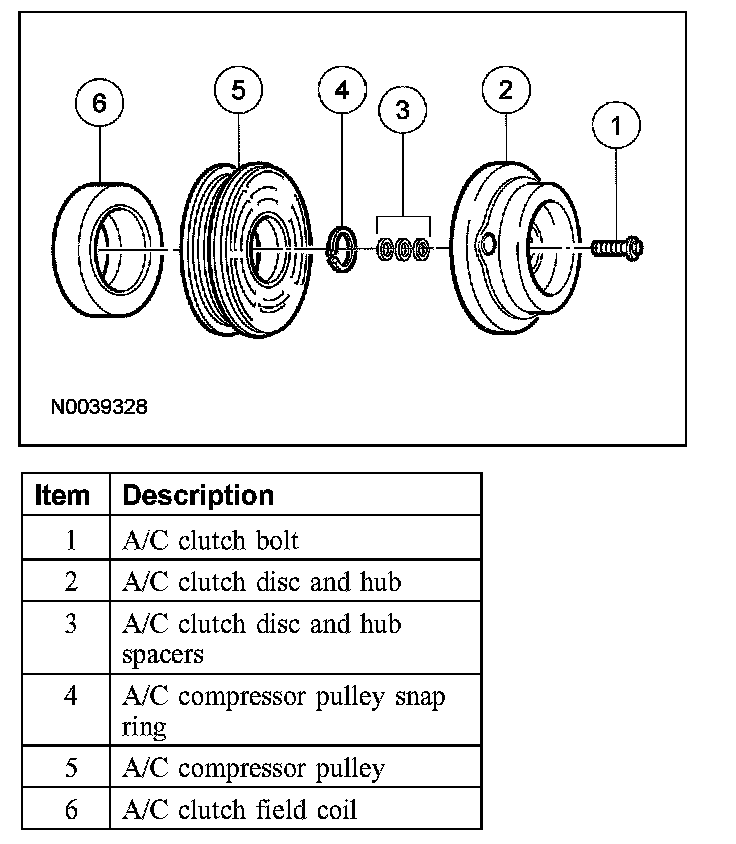 6
5
4
3
2
1

N0039328

| Item | Description |
|---|---|
| 1 | A/C clutch bolt |
| 2 | A/C clutch disc and hub |
| 3 | A/C clutch disc and hub spacers |
| 4 | A/C compressor pulley snap ring |
| 5 | A/C compressor pulley |
| 6 | A/C clutch field coil |