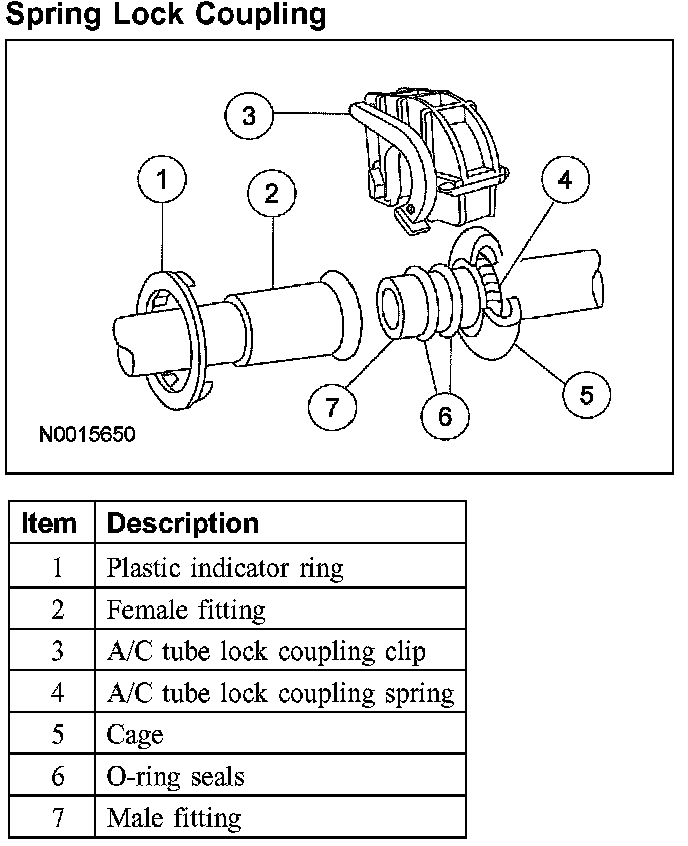 Spring Lock Coupling

3
1
2
4
7
6
5
N0015650

| Item | Description |
|---|---|
| 1 | Plastic indicator ring |
| 2 | Female fitting |
| 3 | A/C tube lock coupling clip |
| 4 | A/C tube lock coupling spring |
| 5 | Cage |
| 6 | O-ring seals |
| 7 | Male fitting |