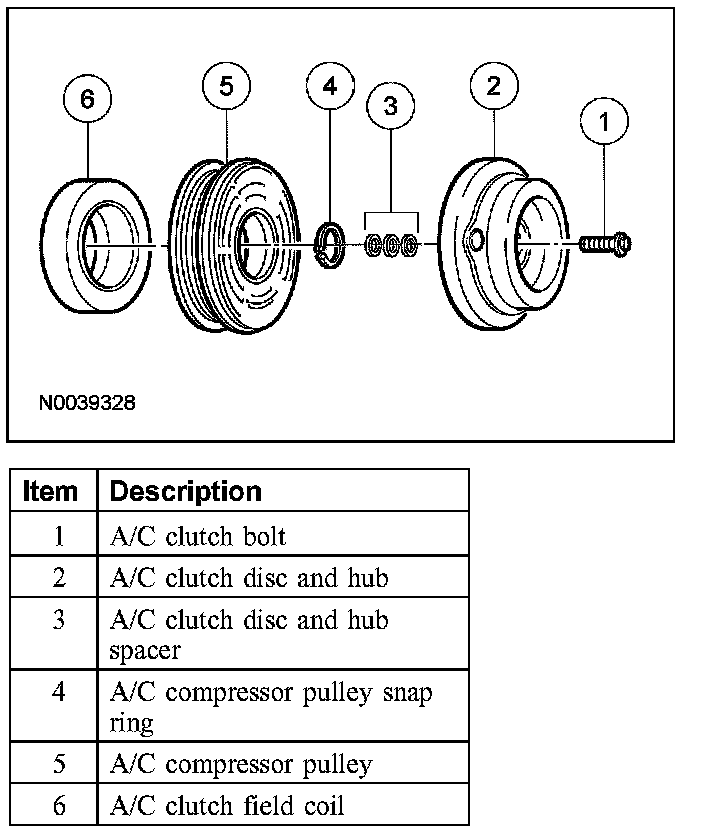 6
5
4
3
2
1

N0039328

| Item | Description |
|---|---|
| 1 | A/C clutch bolt |
| 2 | A/C clutch disc and hub |
| 3 | A/C clutch disc and hub spacer |
| 4 | A/C compressor pulley snap ring |
| 5 | A/C compressor pulley |
| 6 | A/C clutch field coil |