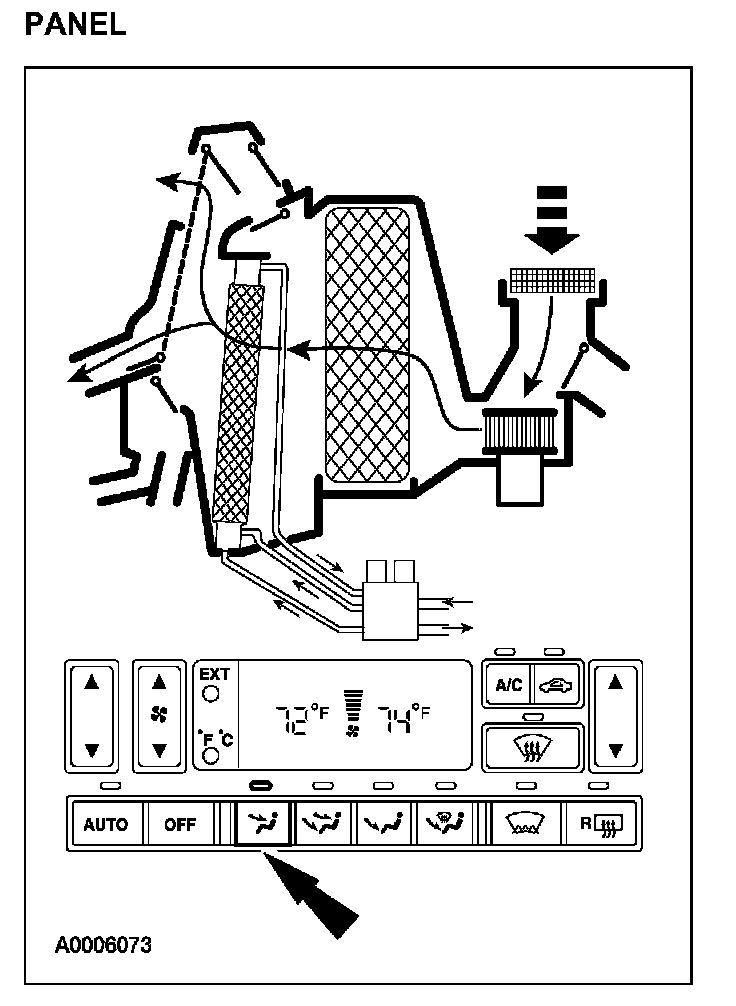 PANEL

EXT

°F °C

72°F

74°F

A/C

AUTO

OFF

R

A0006073