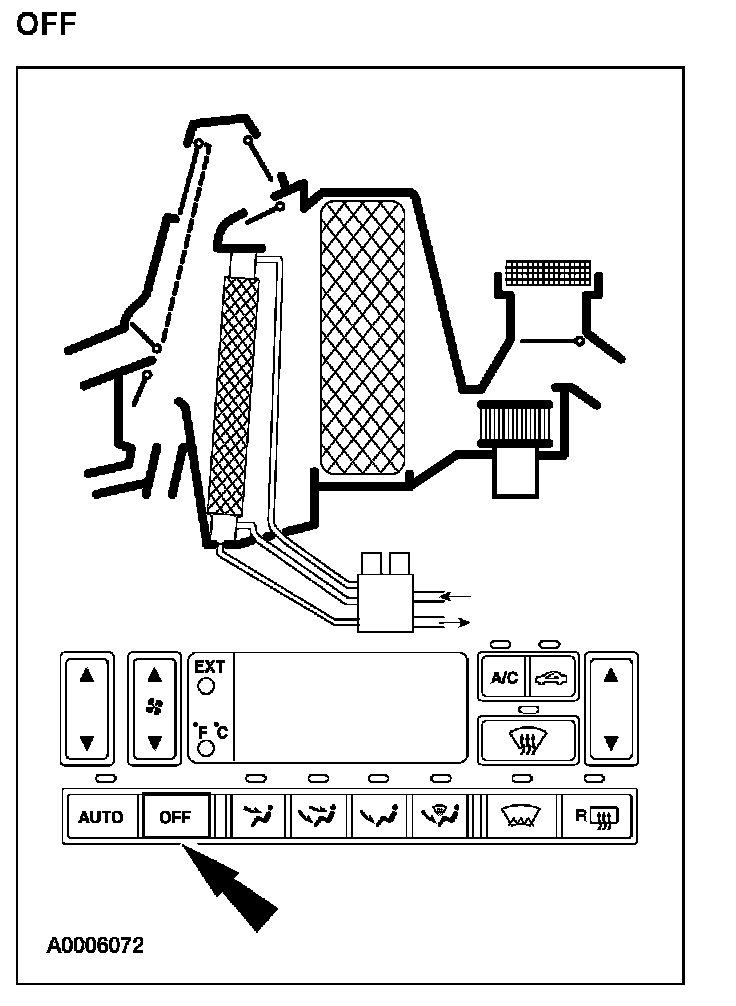 OFF

EXT
°F °C
A/C
AUTO
OFF
R

A0006072