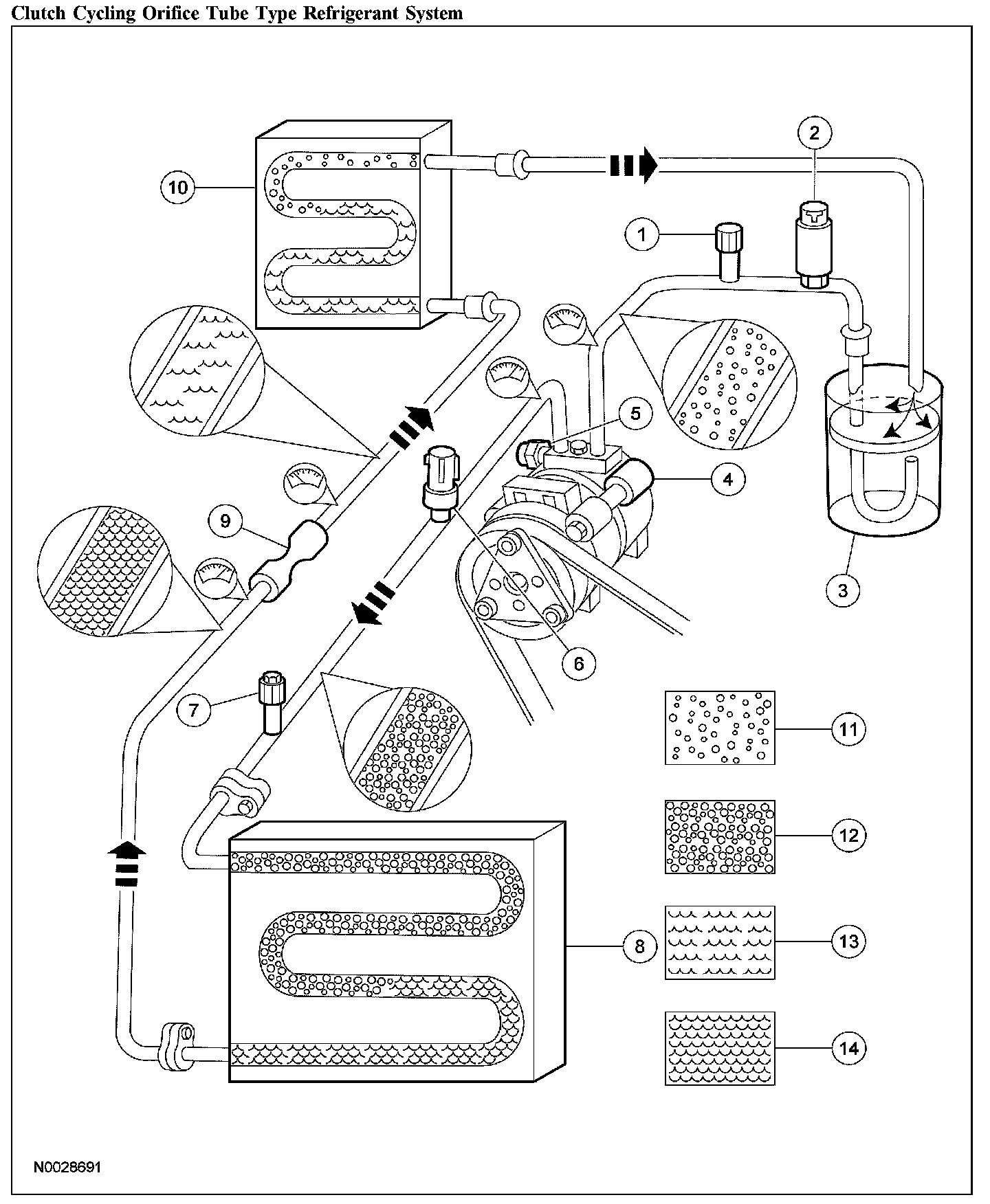 Clutch Cycling Orifice Tube Type Refrigerant System

10

2

1

5

4

9

3

6

7

11

12

8

13

14

N0028691