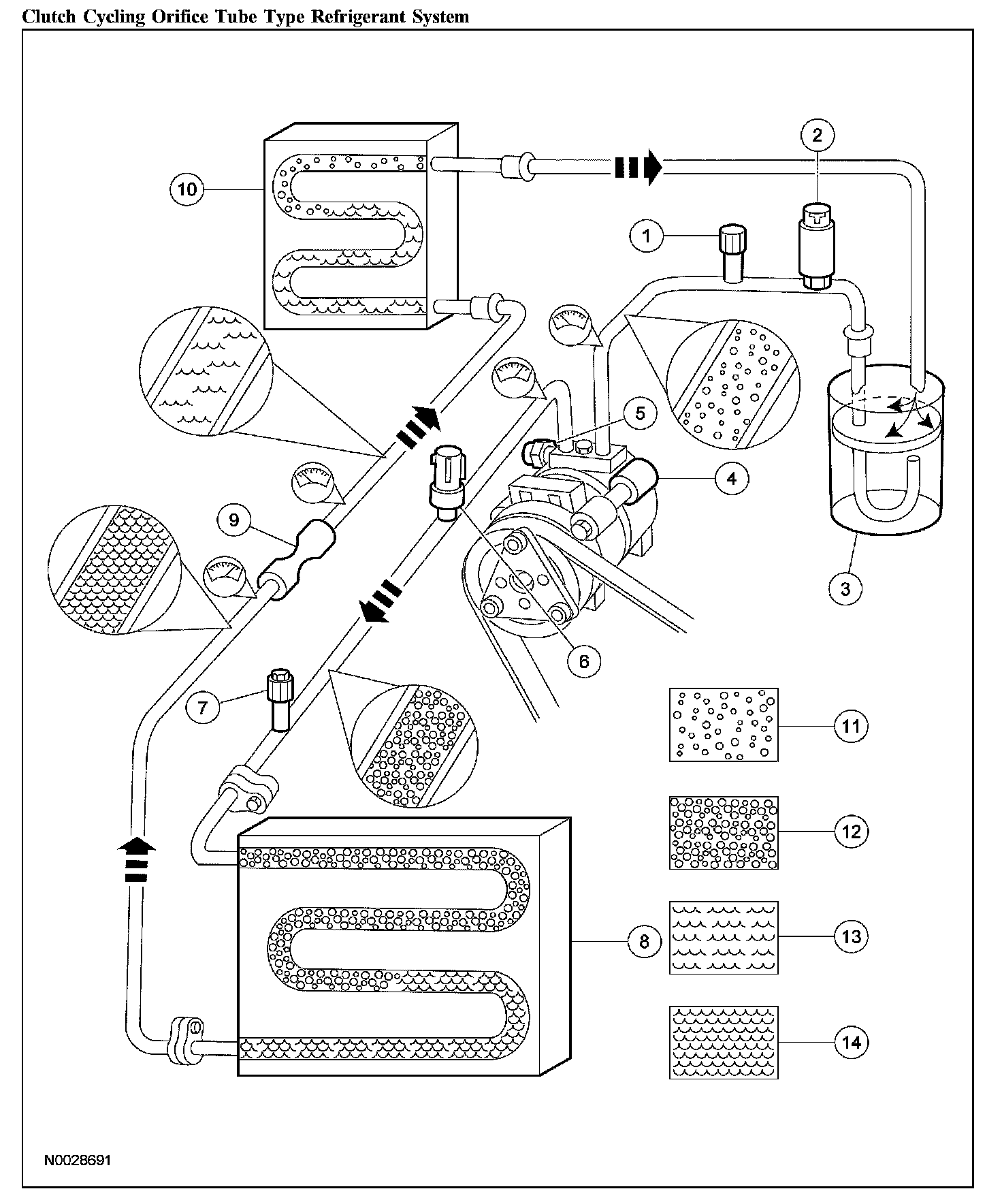 Clutch Cycling Orifice Tube Type Refrigerant System

10
2
1
5
4
9
3
6
7
11
12
8
13
14

N0028691