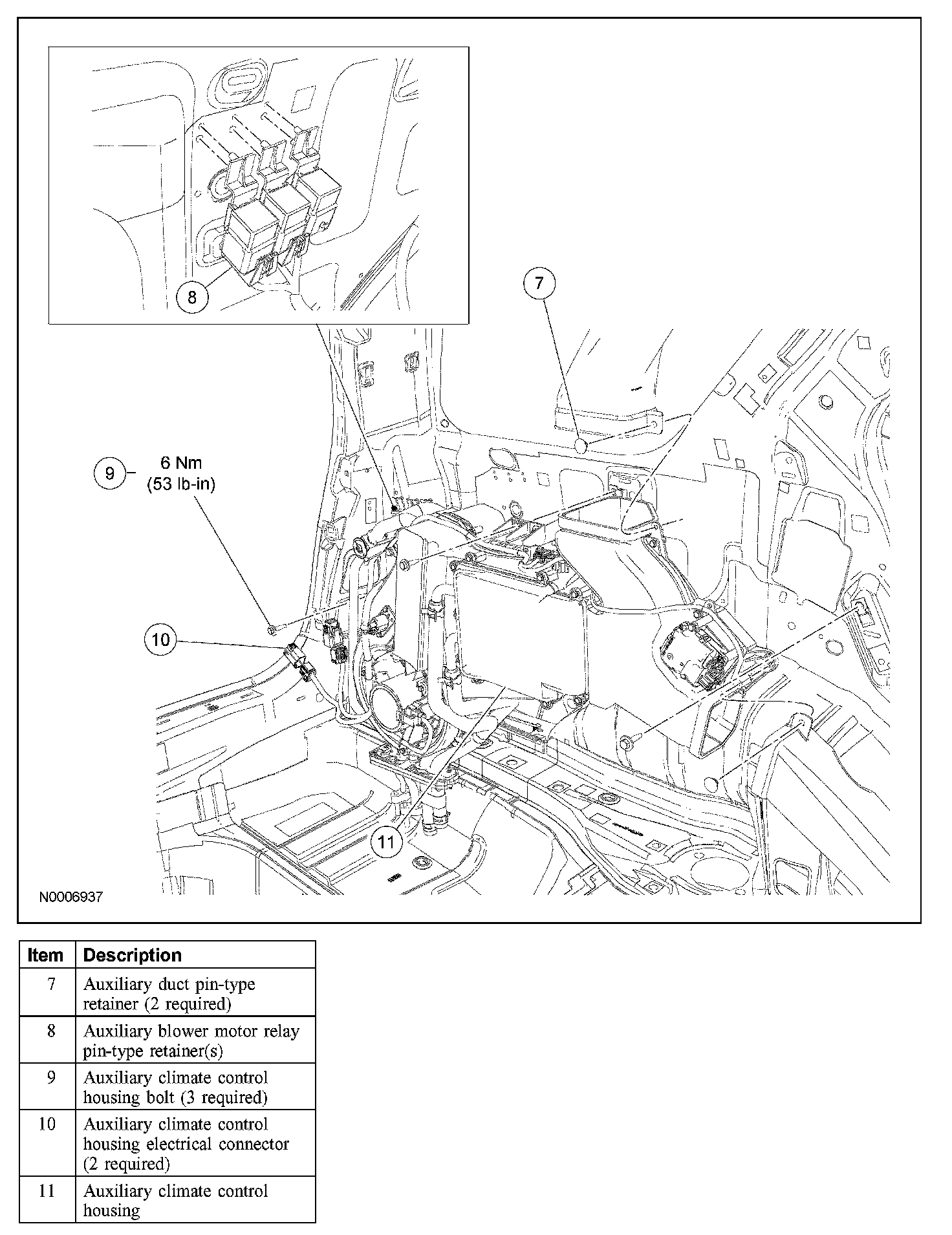 8

7

9 6 Nm
(53 lb-in)

10

11

N0006937

| Item | Description |
|---|---|
| 7 | Auxiliary duct pin-type retainer (2 required) |
| 8 | Auxiliary blower motor relay pin-type retainer(s) |
| 9 | Auxiliary climate control housing bolt (3 required) |
| 10 | Auxiliary climate control housing electrical connector (2 required) |
| 11 | Auxiliary climate control housing |