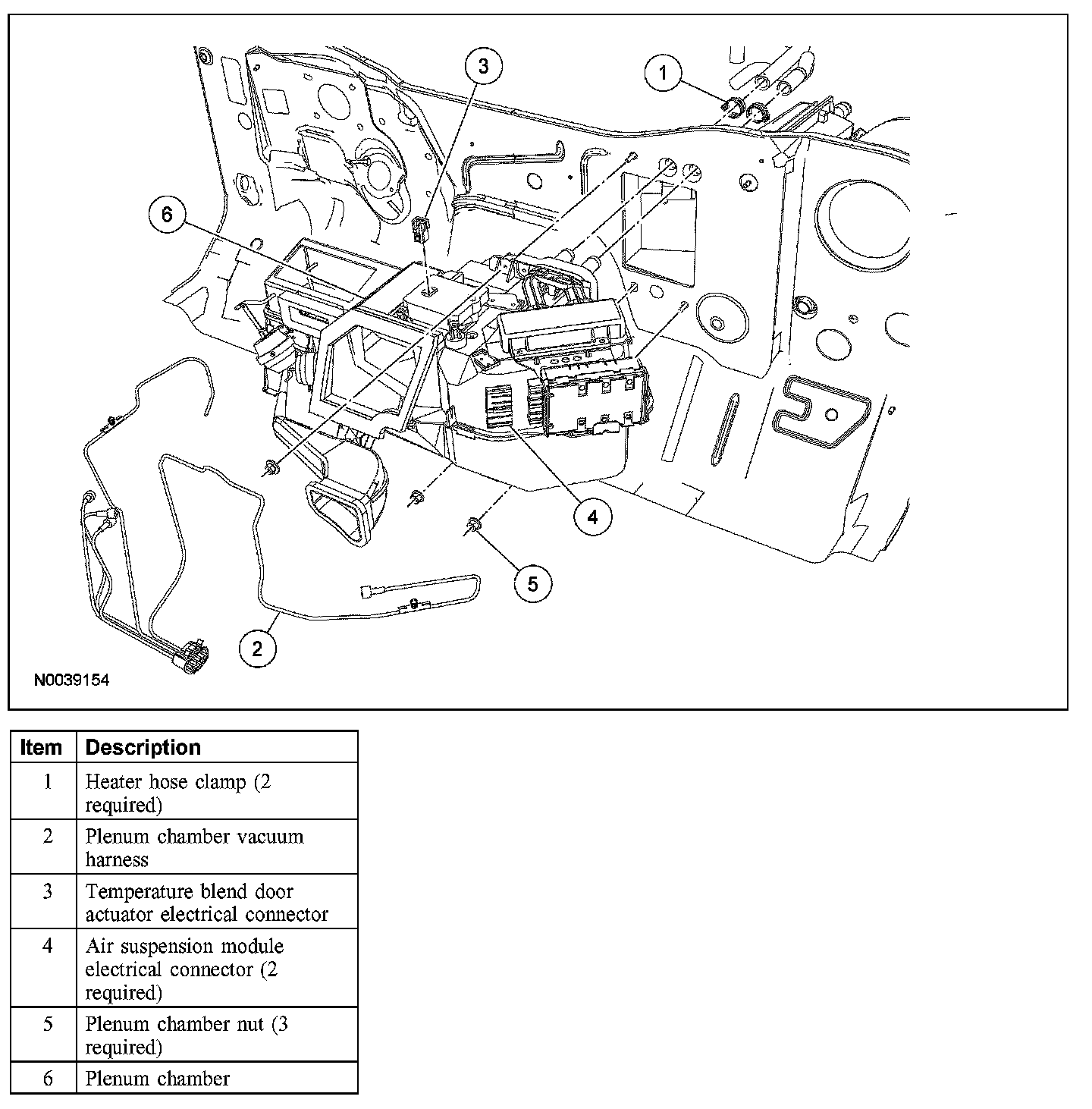 3
1
6
4
5
2
N0039154

| Item | Description |
|---|---|
| 1 | Heater hose clamp (2 required) |
| 2 | Plenum chamber vacuum harness |
| 3 | Temperature blend door actuator electrical connector |
| 4 | Air suspension module electrical connector (2 required) |
| 5 | Plenum chamber nut (3 required) |
| 6 | Plenum chamber |