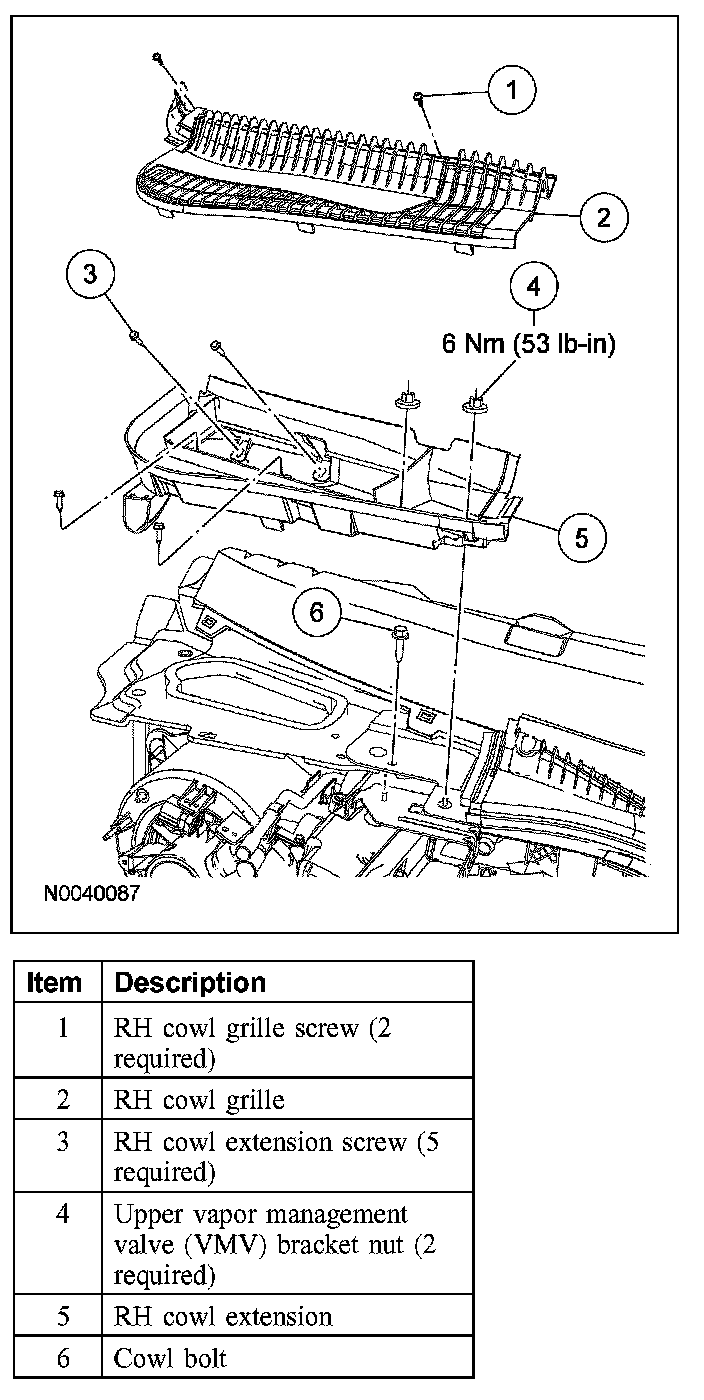 1

2

3

4

6 Nm (53 lb-in)

5

6

N0040087

| Item | Description |
|---|---|
| 1 | RH cowl grille screw (2 required) |
| 2 | RH cowl grille |
| 3 | RH cowl extension screw (5 required) |
| 4 | Upper vapor management valve (VMV) bracket nut (2 required) |
| 5 | RH cowl extension |
| 6 | Cowl bolt |