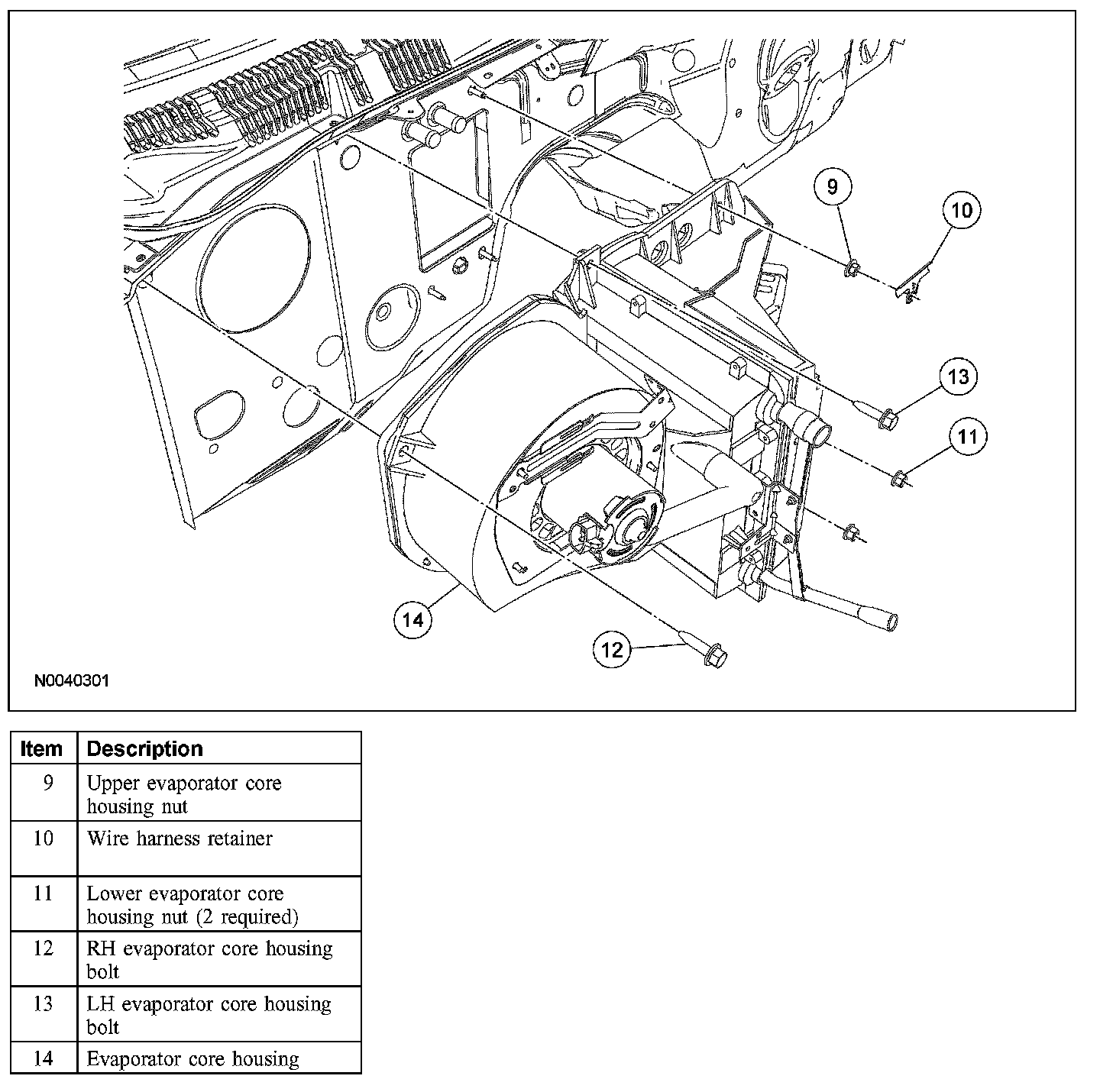 9
10
13
11
14
12
N0040301

| Item | Description |
|---|---|
| 9 | Upper evaporator core housing nut |
| 10 | Wire harness retainer |
| 11 | Lower evaporator core housing nut (2 required) |
| 12 | RH evaporator core housing bolt |
| 13 | LH evaporator core housing bolt |
| 14 | Evaporator core housing |