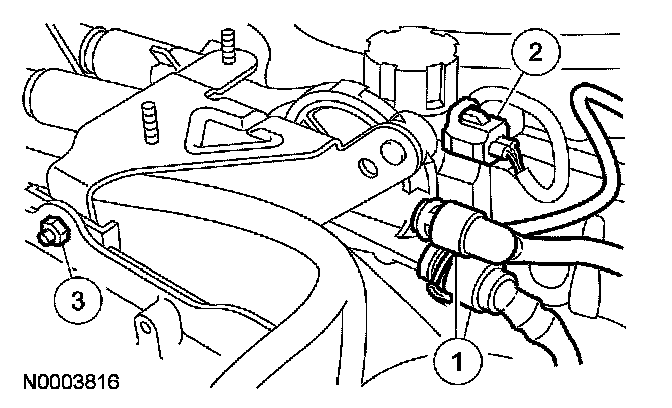 2

3

1

N0003816