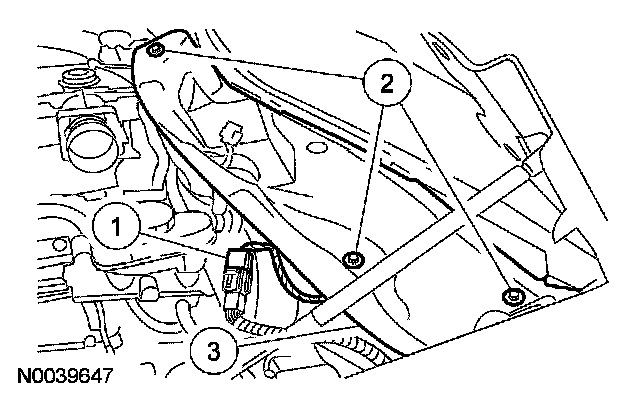 2

1

3

N0039647