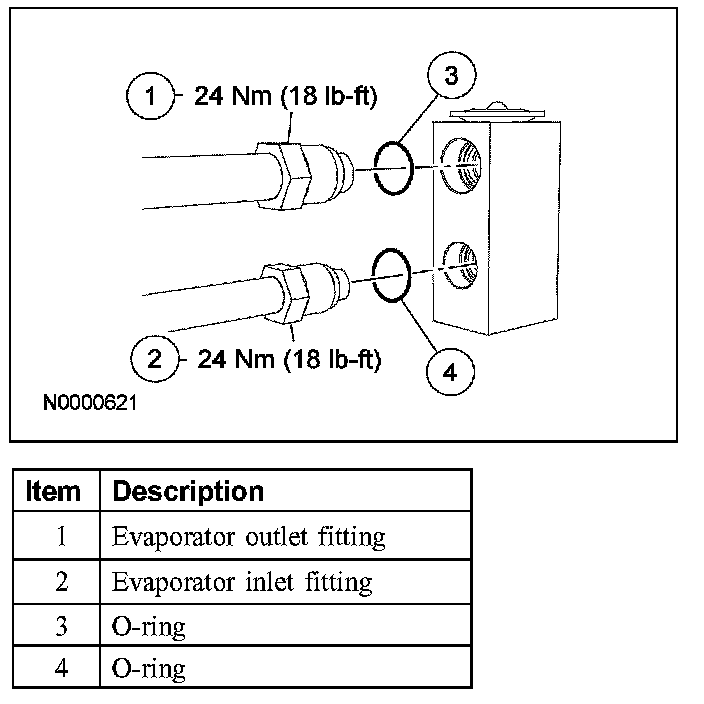 1 24 Nm (18 lb-ft)

3

2 24 Nm (18 lb-ft)

4

N0000621

| Item | Description |
|---|---|
| 1 | Evaporator outlet fitting |
| 2 | Evaporator inlet fitting |
| 3 | O-ring |
| 4 | O-ring |