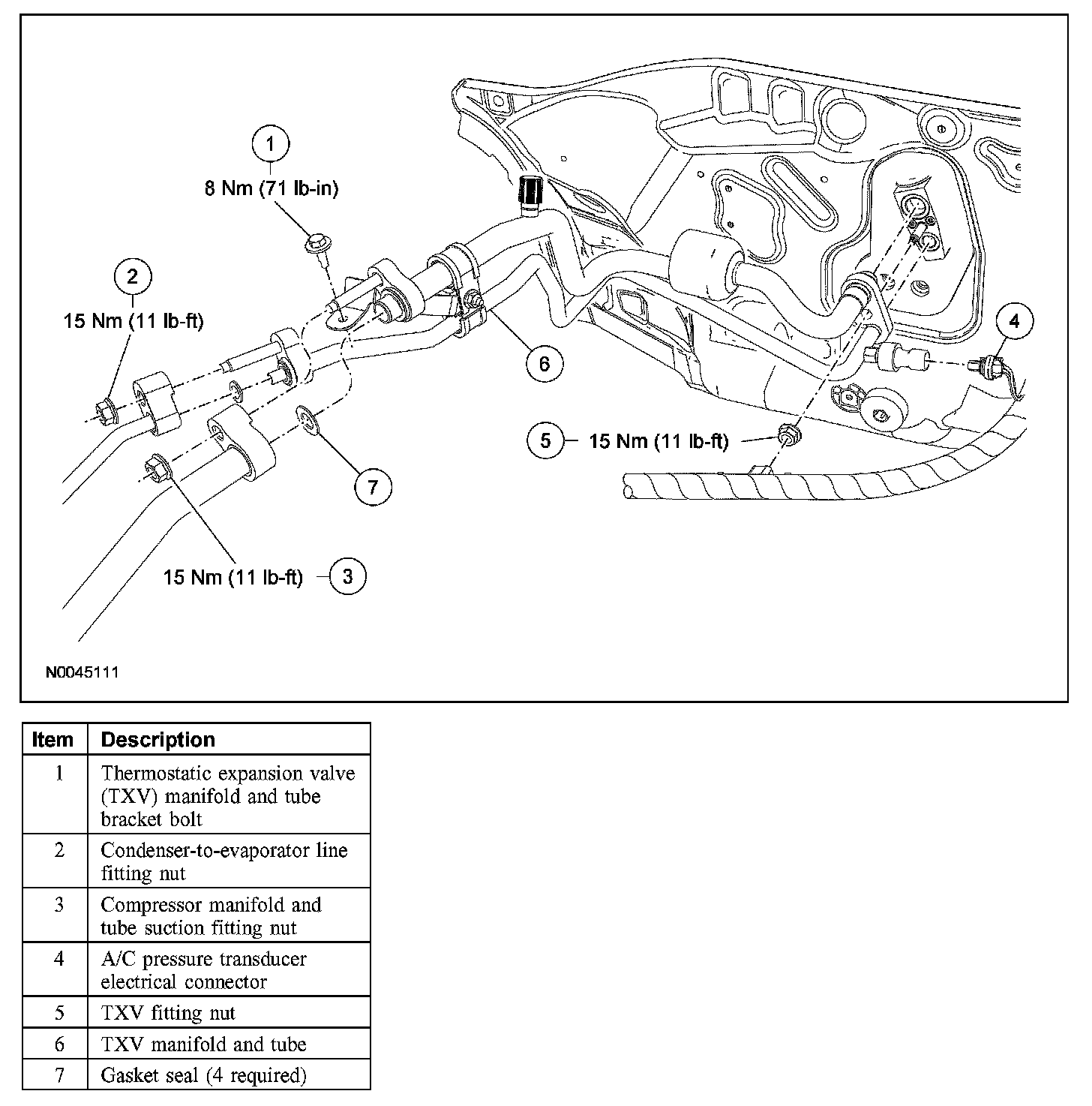 1
8 Nm (71 lb-in)

2
15 Nm (11 lb-ft)

6

4

5 15 Nm (11 lb-ft)

7

15 Nm (11 lb-ft) 3

N0045111

| Item | Description |
|---|---|
| 1 | Thermostatic expansion valve (TXV) manifold and tube bracket bolt |
| 2 | Condenser-to-evaporator line fitting nut |
| 3 | Compressor manifold and tube suction fitting nut |
| 4 | A/C pressure transducer electrical connector |
| 5 | TXV fitting nut |
| 6 | TXV manifold and tube |
| 7 | Gasket seal (4 required) |