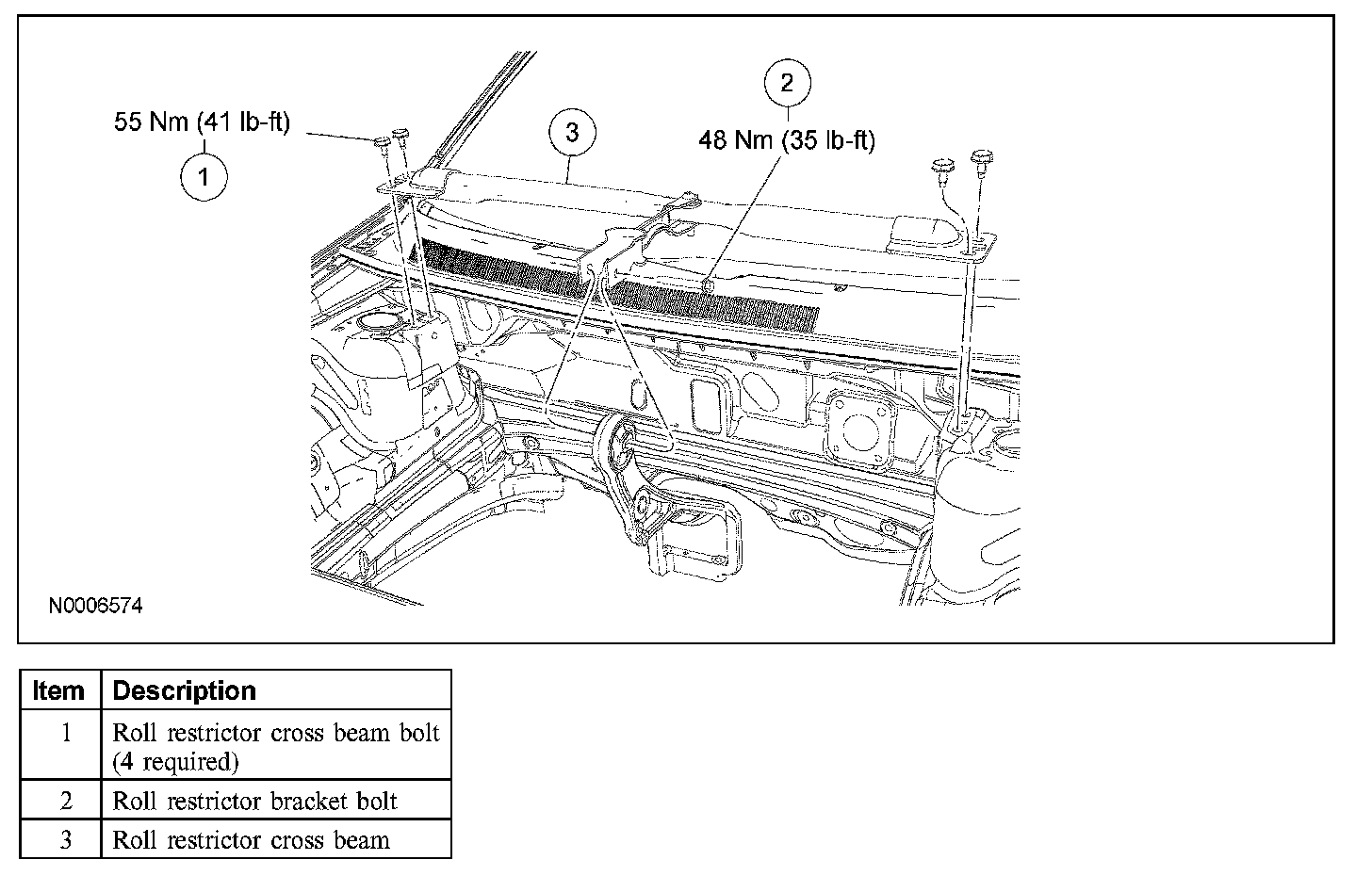 55 Nm (41 lb-ft)
1
3
2
48 Nm (35 lb-ft)
N0006574

| Item | Description |
|---|---|
| 1 | Roll restrictor cross beam bolt (4 required) |
| 2 | Roll restrictor bracket bolt |
| 3 | Roll restrictor cross beam |