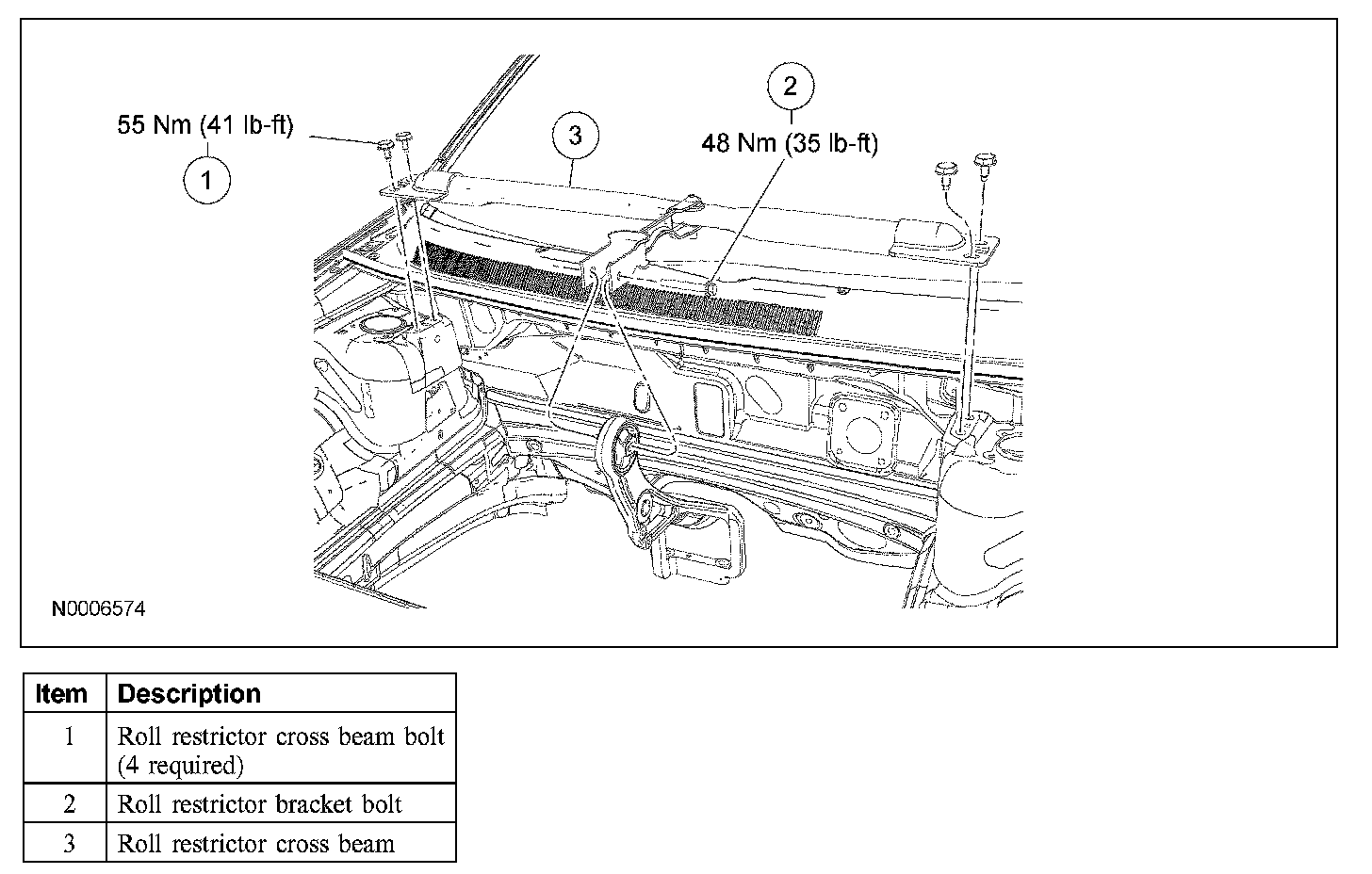 55 Nm (41 lb-ft)

1

3

2

48 Nm (35 lb-ft)

N0006574

| Item | Description |
|---|---|
| 1 | Roll restrictor cross beam bolt (4 required) |
| 2 | Roll restrictor bracket bolt |
| 3 | Roll restrictor cross beam |