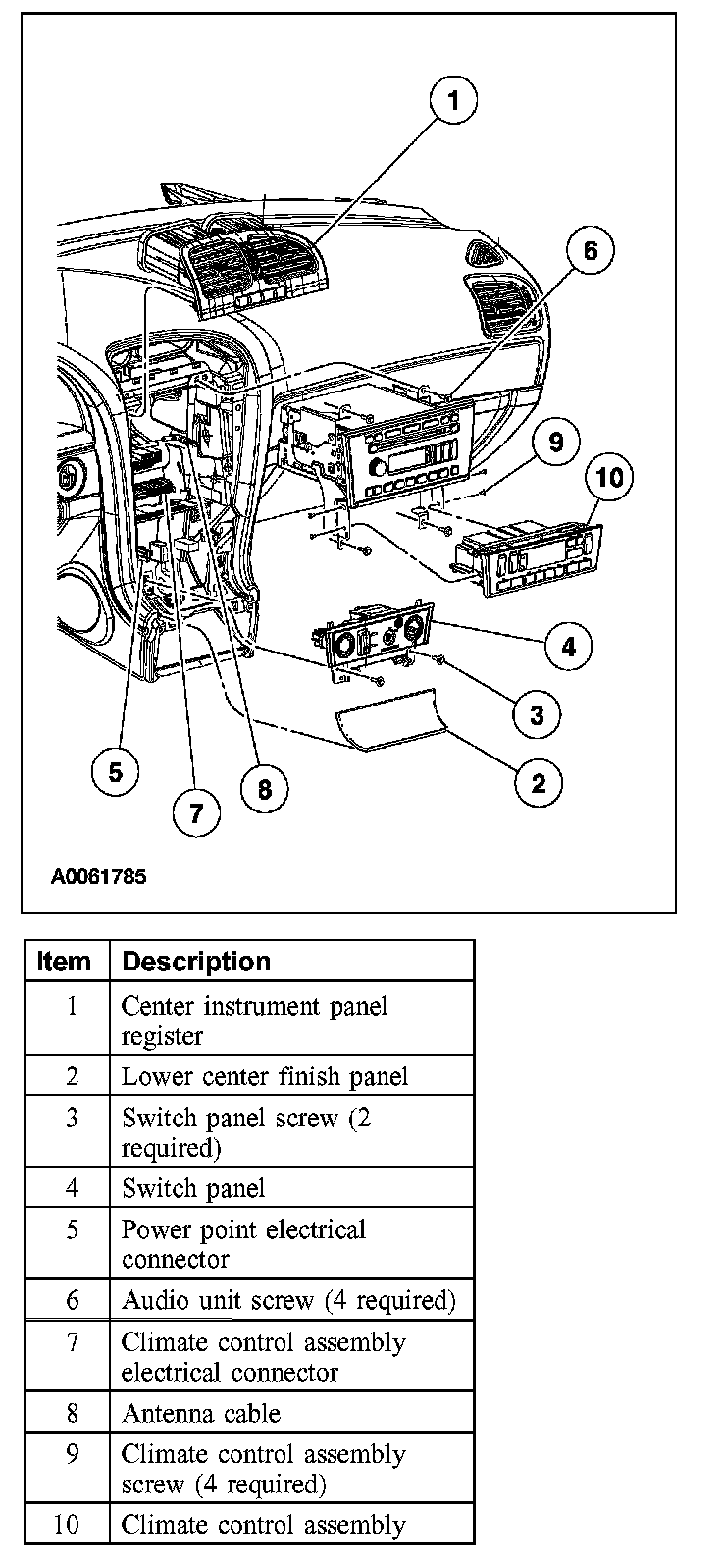 1
6
9
10
4
3
2
5
7
8

A0061785

| Item | Description |
|---|---|
| 1 | Center instrument panel register |
| 2 | Lower center finish panel |
| 3 | Switch panel screw (2 required) |
| 4 | Switch panel |
| 5 | Power point electrical connector |
| 6 | Audio unit screw (4 required) |
| 7 | Climate control assembly electrical connector |
| 8 | Antenna cable |
| 9 | Climate control assembly screw (4 required) |
| 10 | Climate control assembly |