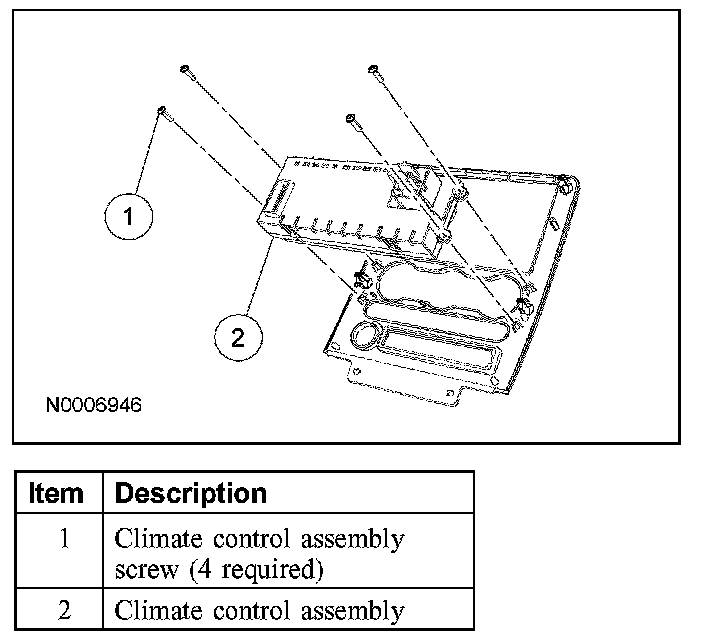 1

2

N0006946

| Item | Description |
|---|---|
| 1 | Climate control assembly screw (4 required) |
| 2 | Climate control assembly |