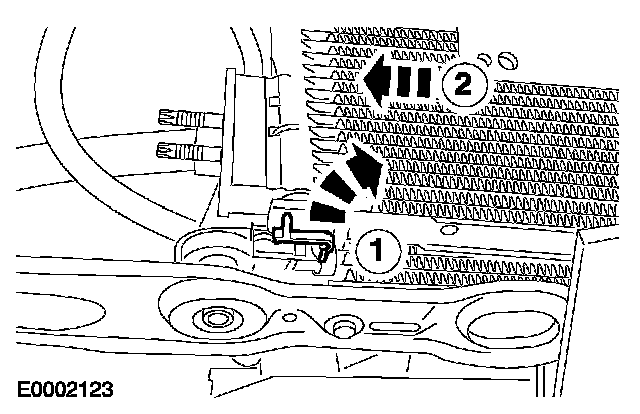 2
1
E0002123