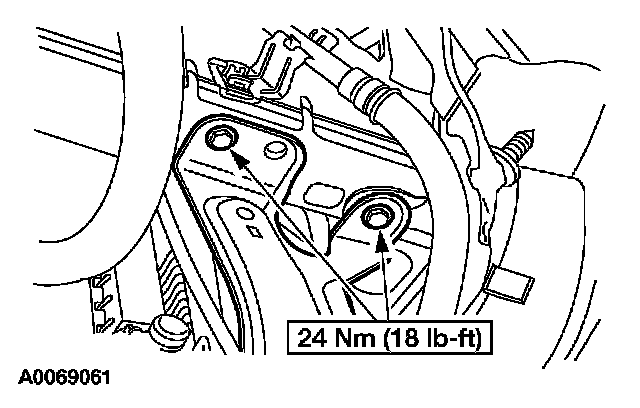 24 Nm (18 lb-ft)

A0069061