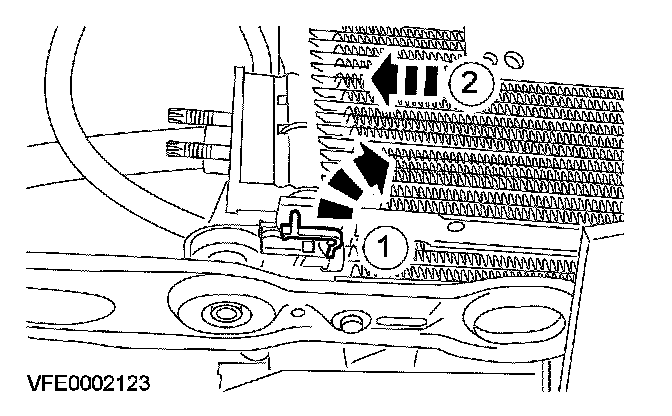 2
1
VFE0002123