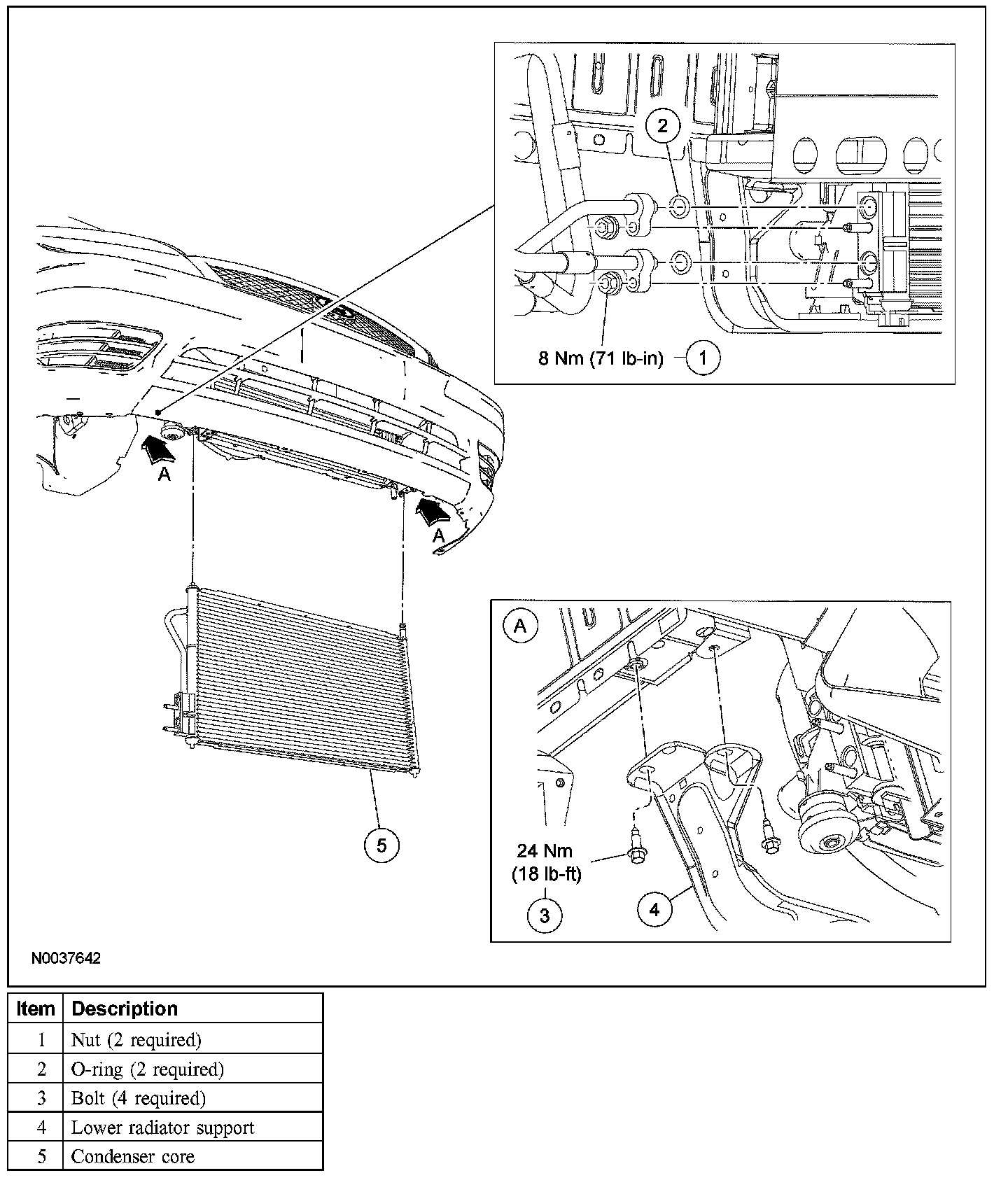 2

8 Nm (71 lb-in) 1

A

A

5

A

24 Nm (18 lb-ft)

3

4

N0037642

| Item | Description |
|---|---|
| 1 | Nut (2 required) |
| 2 | O-ring (2 required) |
| 3 | Bolt (4 required) |
| 4 | Lower radiator support |
| 5 | Condenser core |