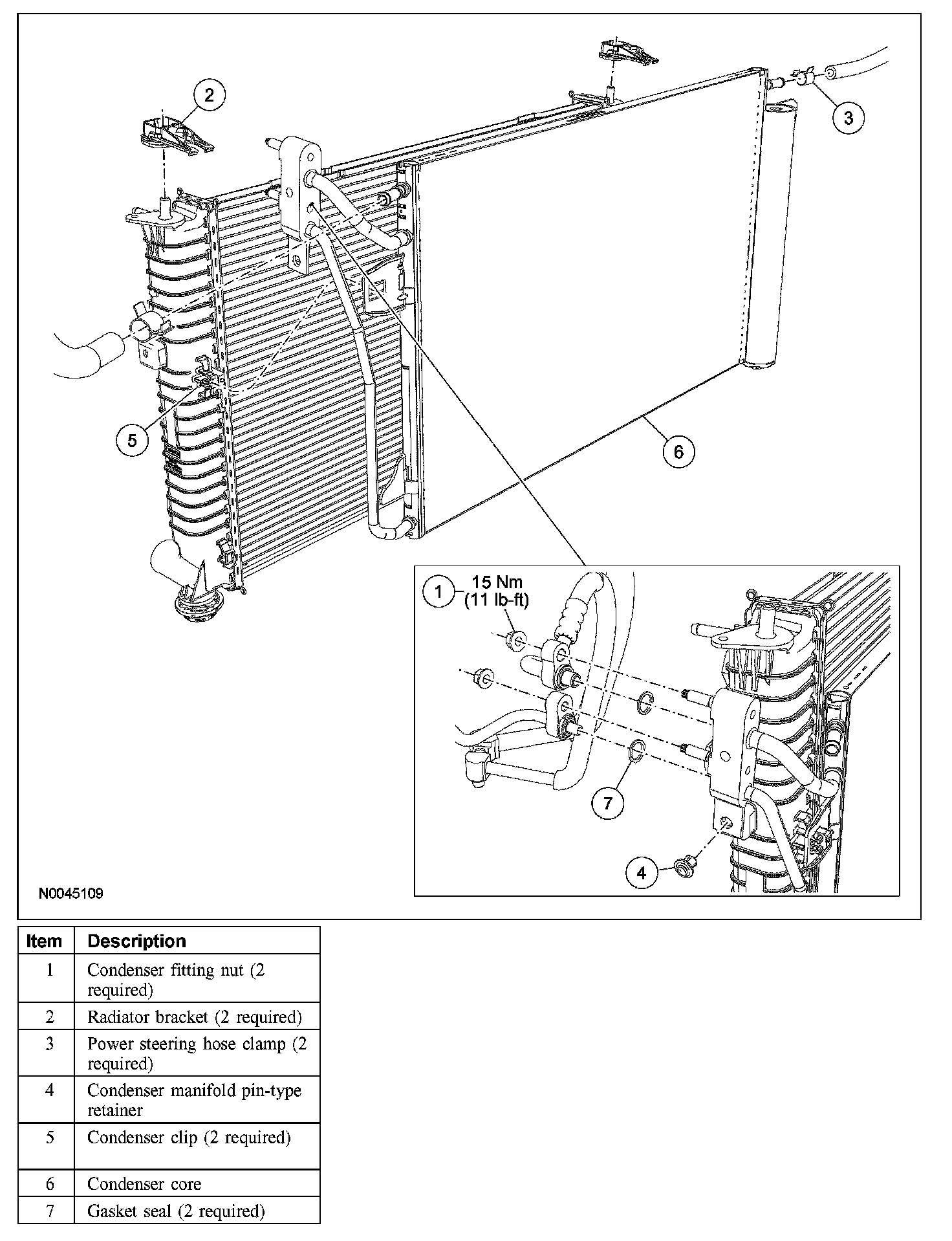 2

3

5

6

1 15 Nm (11 lb-ft)

7

4

N0045109

| Item | Description |
|---|---|
| 1 | Condenser fitting nut (2 required) |
| 2 | Radiator bracket (2 required) |
| 3 | Power steering hose clamp (2 required) |
| 4 | Condenser manifold pin-type retainer |
| 5 | Condenser clip (2 required) |
| 6 | Condenser core |
| 7 | Gasket seal (2 required) |