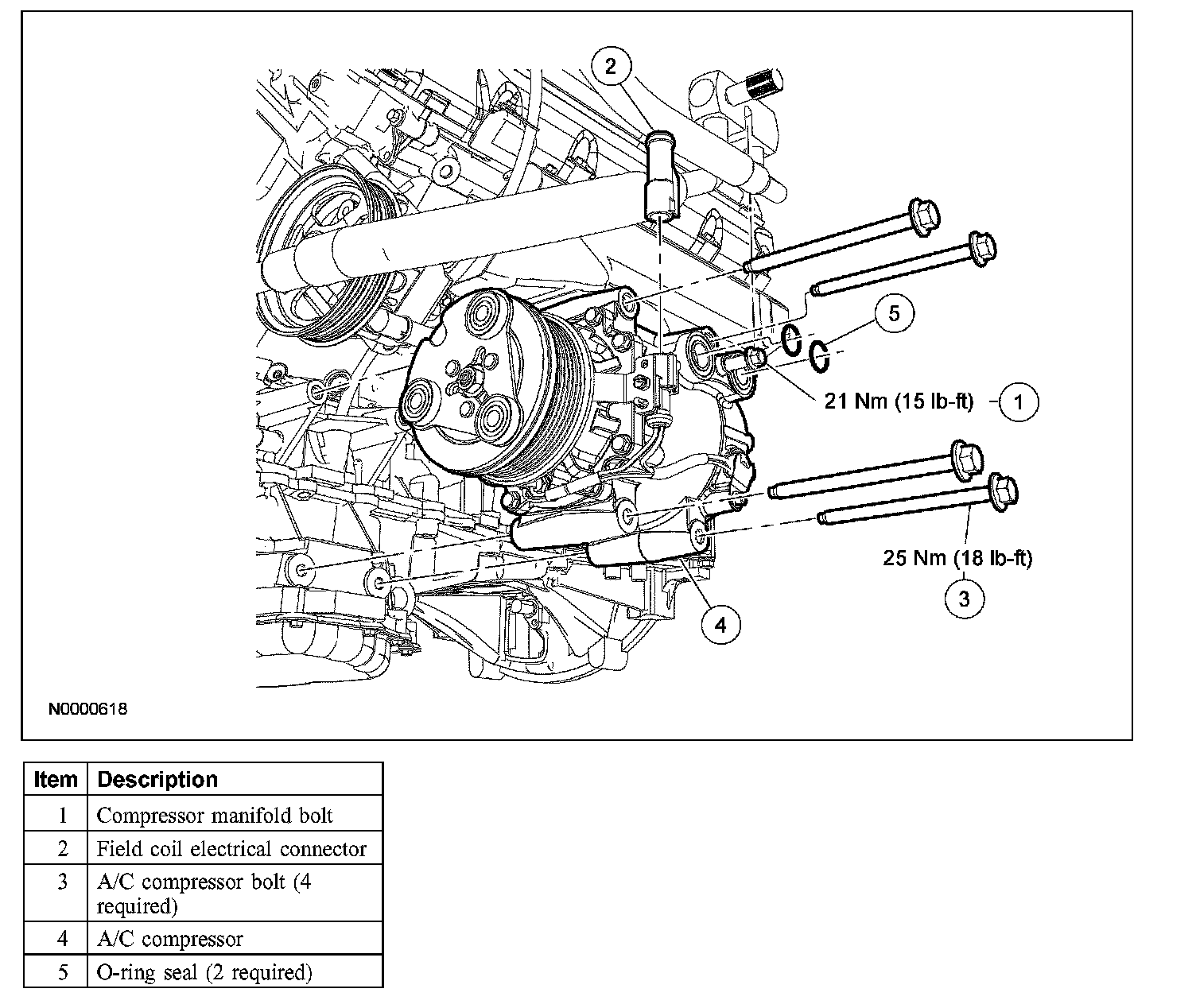 2

5

21 Nm (15 lb-ft) 1

25 Nm (18 lb-ft)

3

4

N0000618

| Item | Description |
|---|---|
| 1 | Compressor manifold bolt |
| 2 | Field coil electrical connector |
| 3 | A/C compressor bolt (4 required) |
| 4 | A/C compressor |
| 5 | O-ring seal (2 required) |