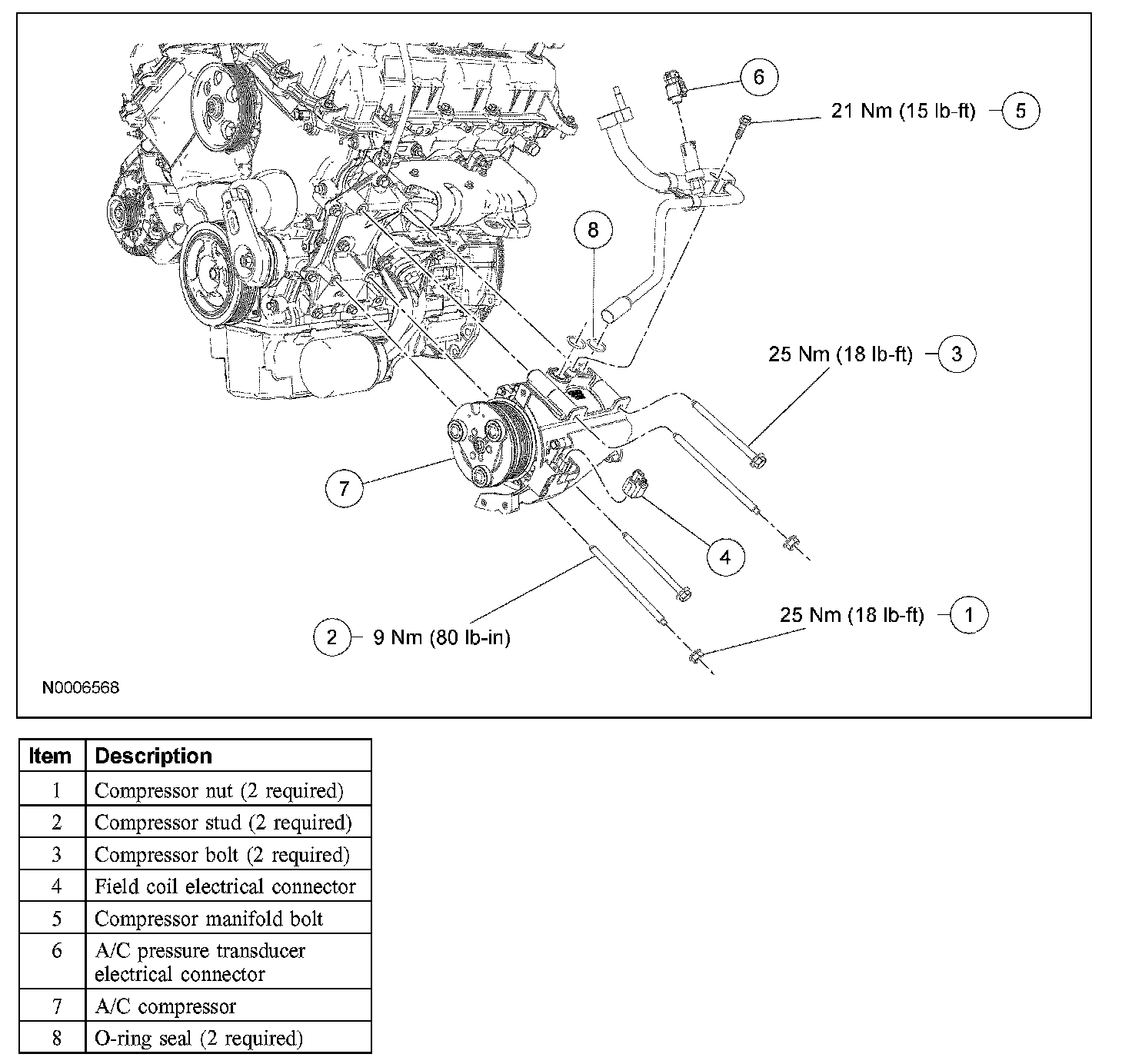 6

21 Nm (15 lb-ft) 5

8

25 Nm (18 lb-ft) 3

7

4

25 Nm (18 lb-ft) 1

2 9 Nm (80 lb-in)

N0006568

| Item | Description |
|---|---|
| 1 | Compressor nut (2 required) |
| 2 | Compressor stud (2 required) |
| 3 | Compressor bolt (2 required) |
| 4 | Field coil electrical connector |
| 5 | Compressor manifold bolt |
| 6 | A/C pressure transducer electrical connector |
| 7 | A/C compressor |
| 8 | O-ring seal (2 required) |