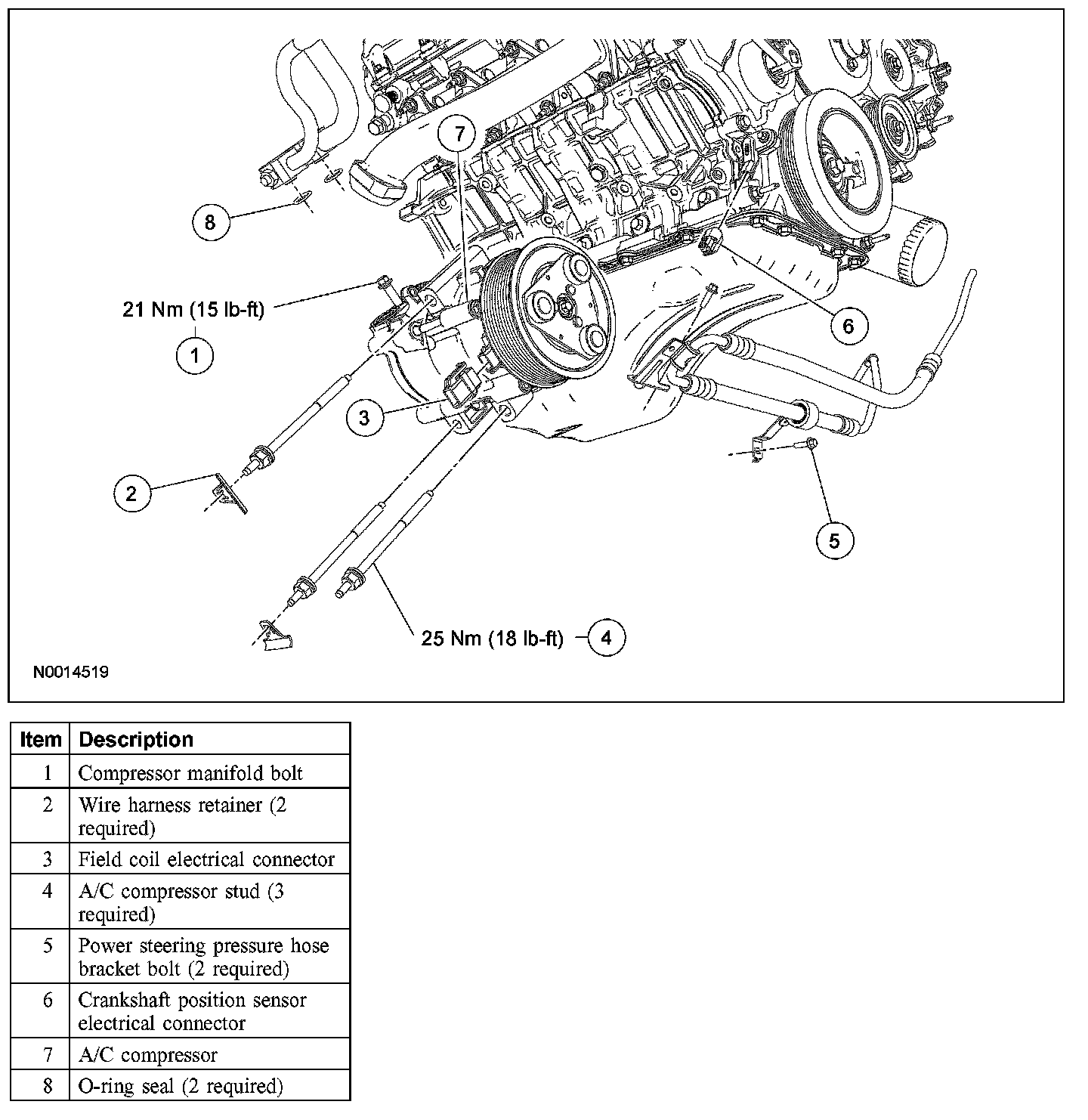 7

8

21 Nm (15 lb-ft)

1

6

3

2

5

25 Nm (18 lb-ft)

4

N0014519

| Item | Description |
|---|---|
| 1 | Compressor manifold bolt |
| 2 | Wire harness retainer (2 required) |
| 3 | Field coil electrical connector |
| 4 | A/C compressor stud (3 required) |
| 5 | Power steering pressure hose bracket bolt (2 required) |
| 6 | Crankshaft position sensor electrical connector |
| 7 | A/C compressor |
| 8 | O-ring seal (2 required) |