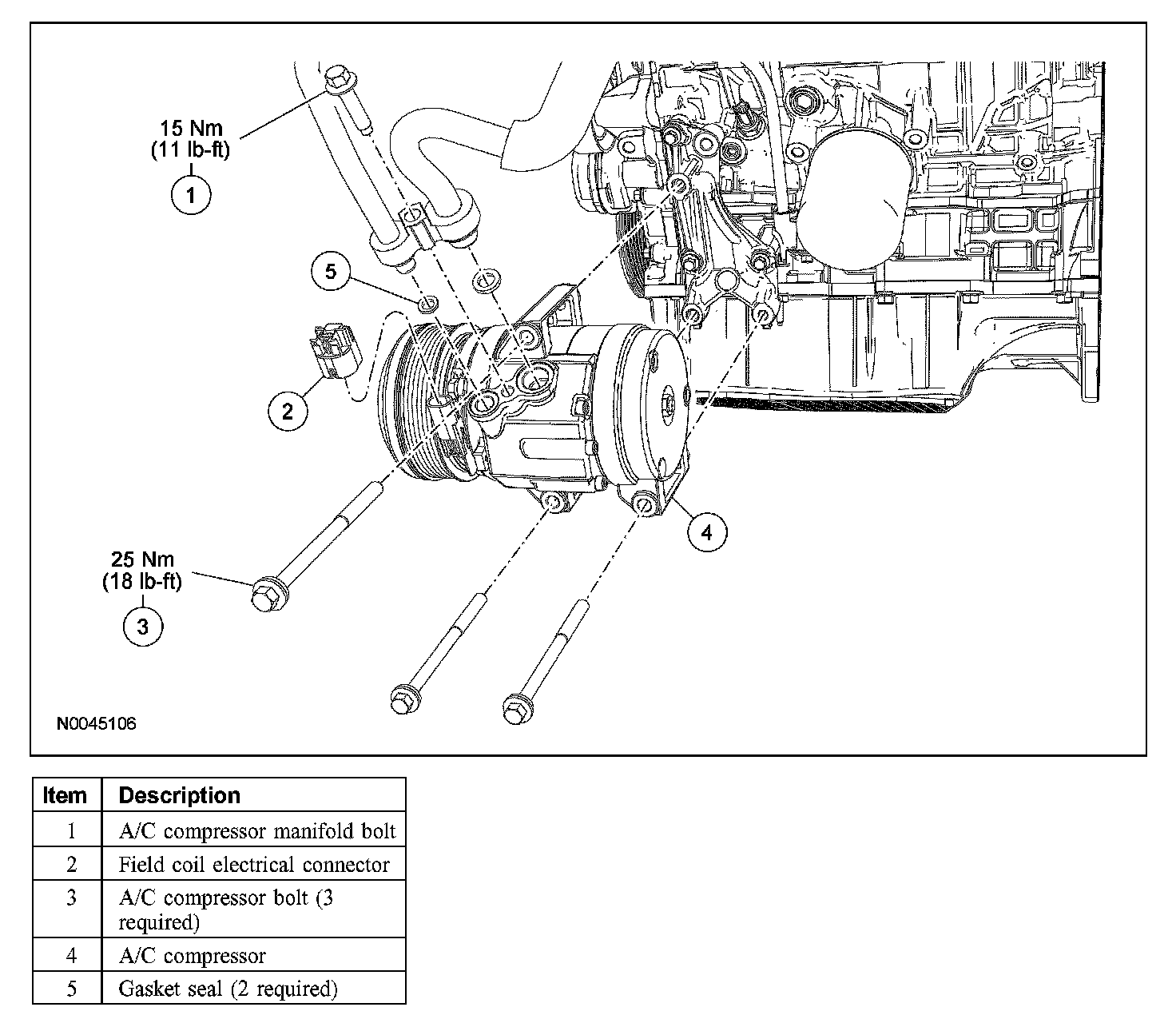 15 Nm
(11 lb-ft)
1

5

2

4

25 Nm
(18 lb-ft)
3

N0045106

| Item | Description |
|---|---|
| 1 | A/C compressor manifold bolt |
| 2 | Field coil electrical connector |
| 3 | A/C compressor bolt (3 required) |
| 4 | A/C compressor |
| 5 | Gasket seal (2 required) |