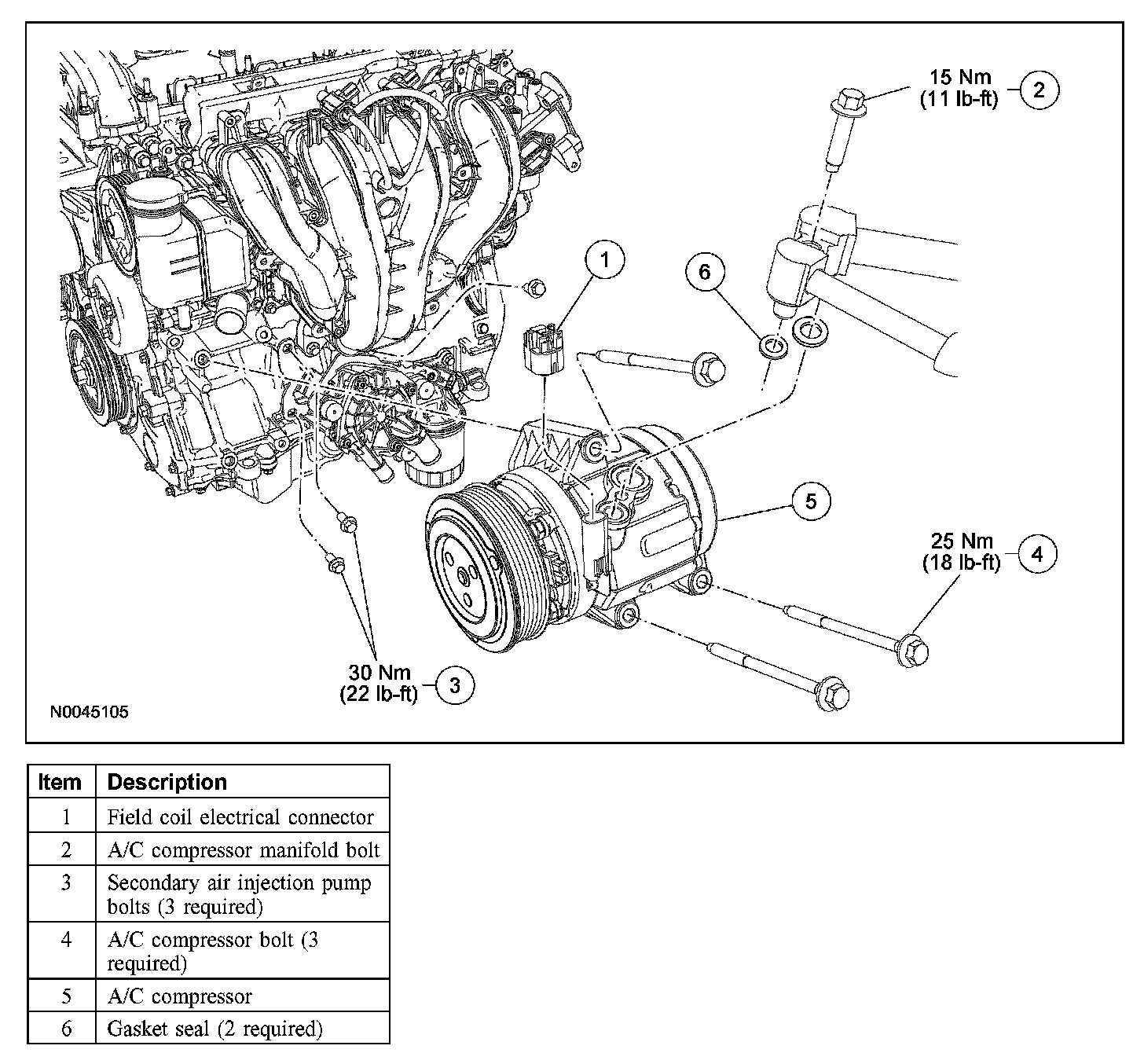 15 Nm
(11 lb-ft)
2

1

6

5

25 Nm
(18 lb-ft)
4

30 Nm
(22 lb-ft)
3

N0045105

| Item | Description |
|---|---|
| 1 | Field coil electrical connector |
| 2 | A/C compressor manifold bolt |
| 3 | Secondary air injection pump bolts (3 required) |
| 4 | A/C compressor bolt (3 required) |
| 5 | A/C compressor |
| 6 | Gasket seal (2 required) |