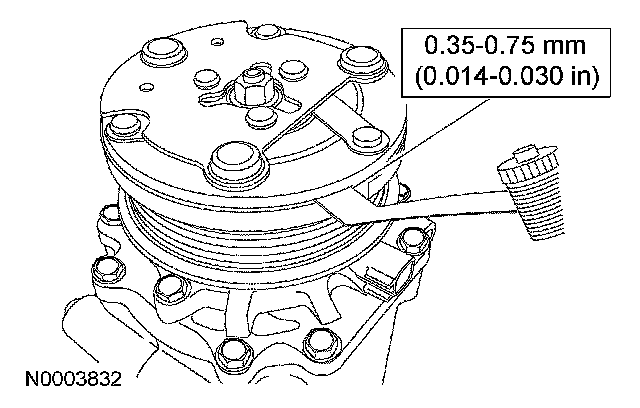 0.35-0.75 mm
(0.014-0.030 in)

N0003832