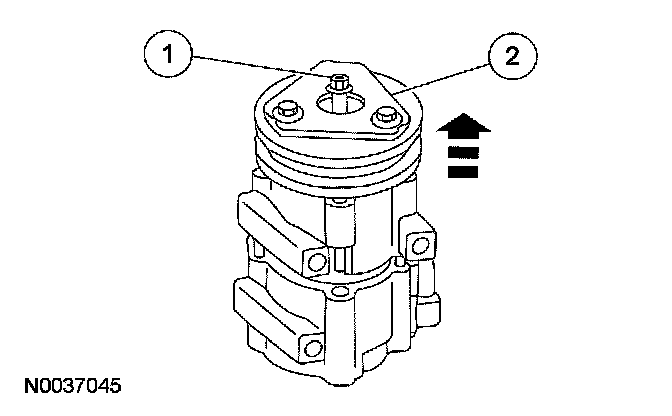 1
2
N0037045