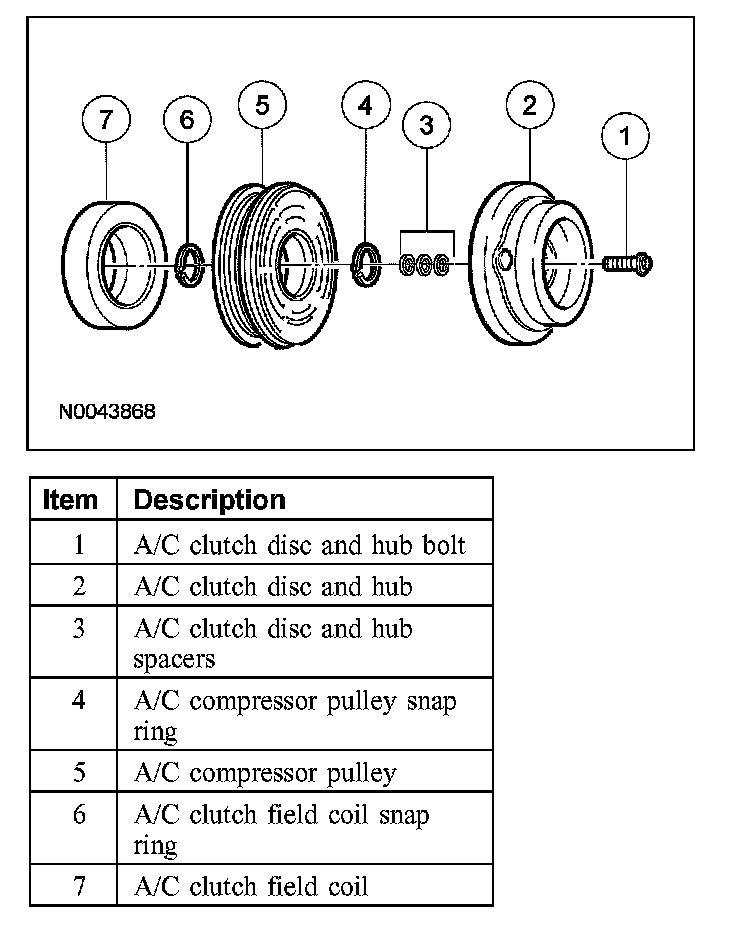 7 6 5 4 3 2 1

N0043868

| Item | Description |
|---|---|
| 1 | A/C clutch disc and hub bolt |
| 2 | A/C clutch disc and hub |
| 3 | A/C clutch disc and hub spacers |
| 4 | A/C compressor pulley snap ring |
| 5 | A/C compressor pulley |
| 6 | A/C clutch field coil snap ring |
| 7 | A/C clutch field coil |